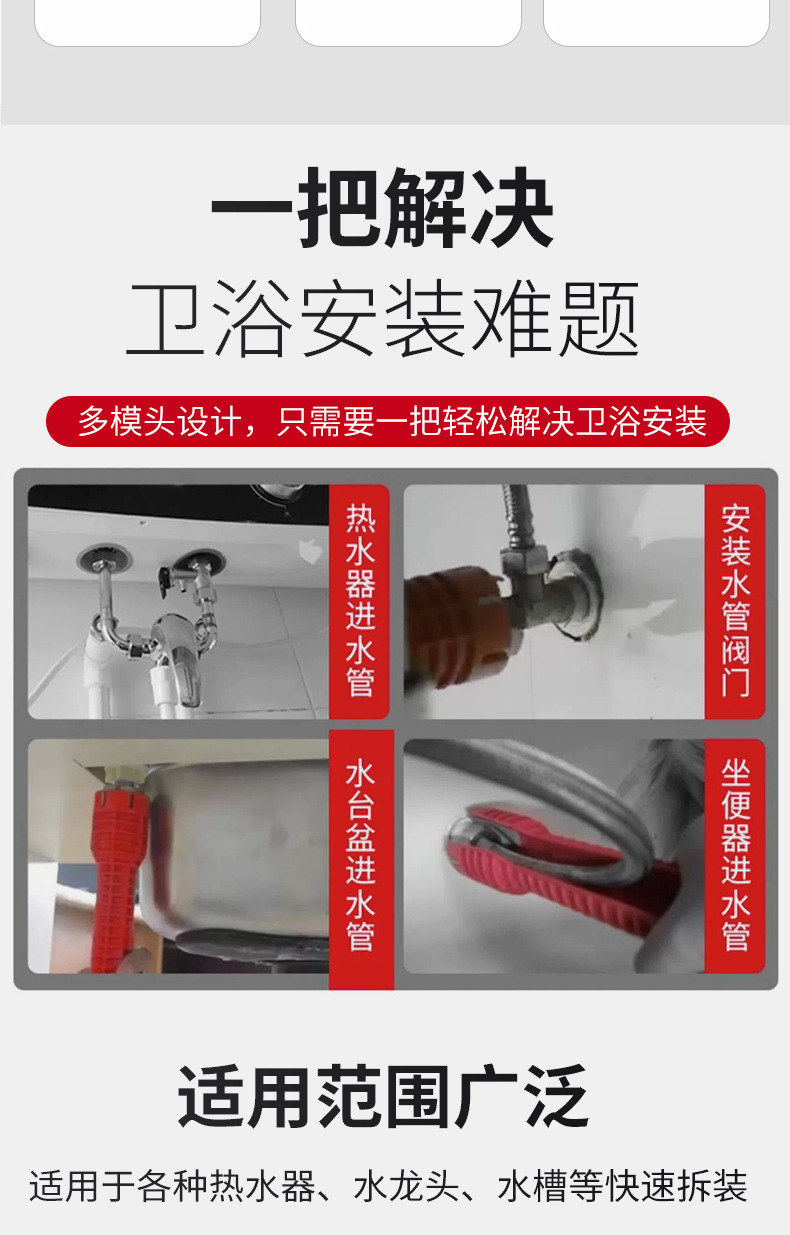 一把解决
卫浴安装难题

多模头设计，只需要一把轻松解决卫浴安装

热水器进水管

安装水管阀门

水台盆进水管

坐便器进水管

适用范围广泛

适用于各种热水器、水龙头、水槽等快速拆装