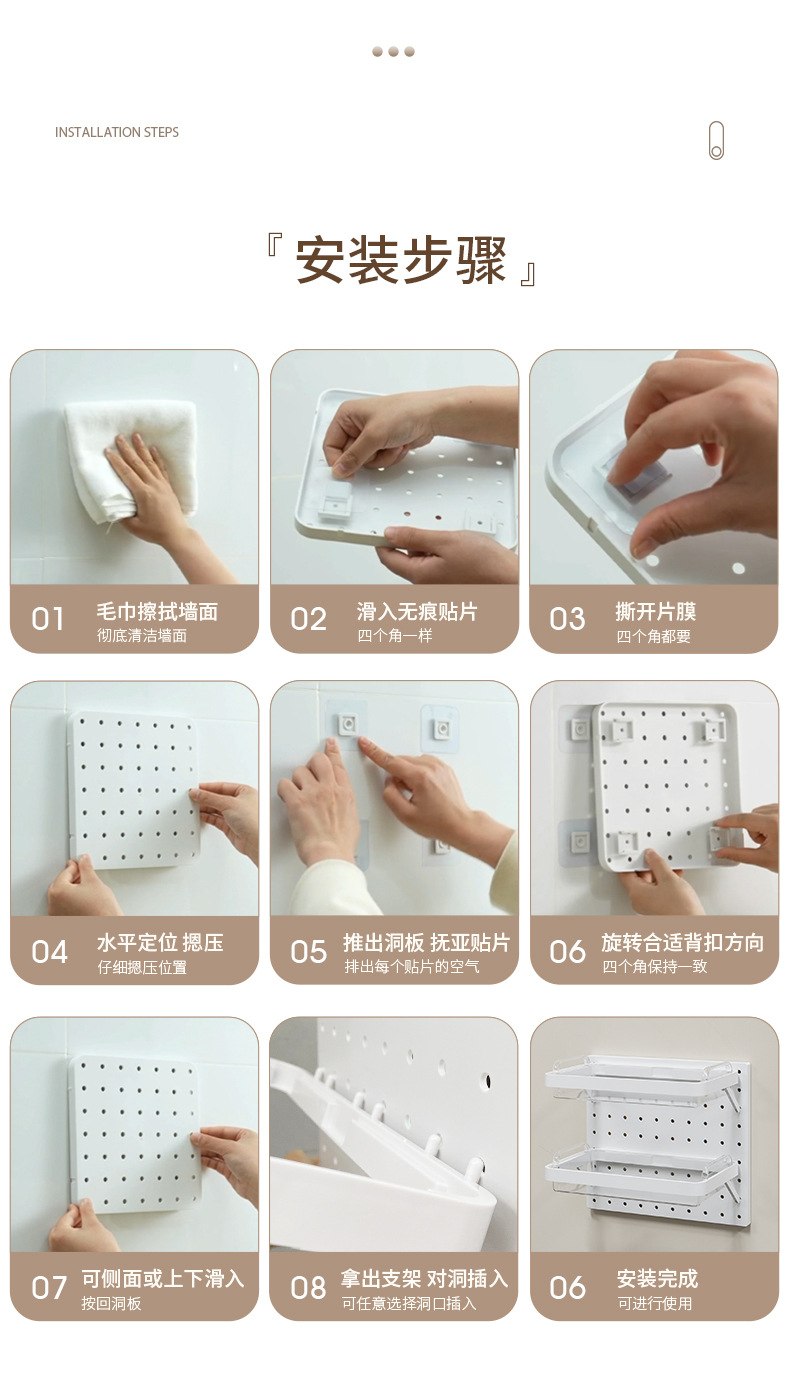 INSTALLATION STEPS

『 安装步骤 』

01 毛巾擦拭墙面
彻底清洁墙面

02 滑入无痕贴片
四个角一样

03 撕开片膜
四个角都要

04 水平定位 摁压
仔细摁压位置

05 推出洞板 抚亚贴片
排出每个贴片的空气

06 旋转合适背扣方向
四个角保持一致

07 可侧面或上下滑入
按回洞板

08 拿出支架 对洞插入
可任意选择洞口插入

06 安装完成
可进行使用