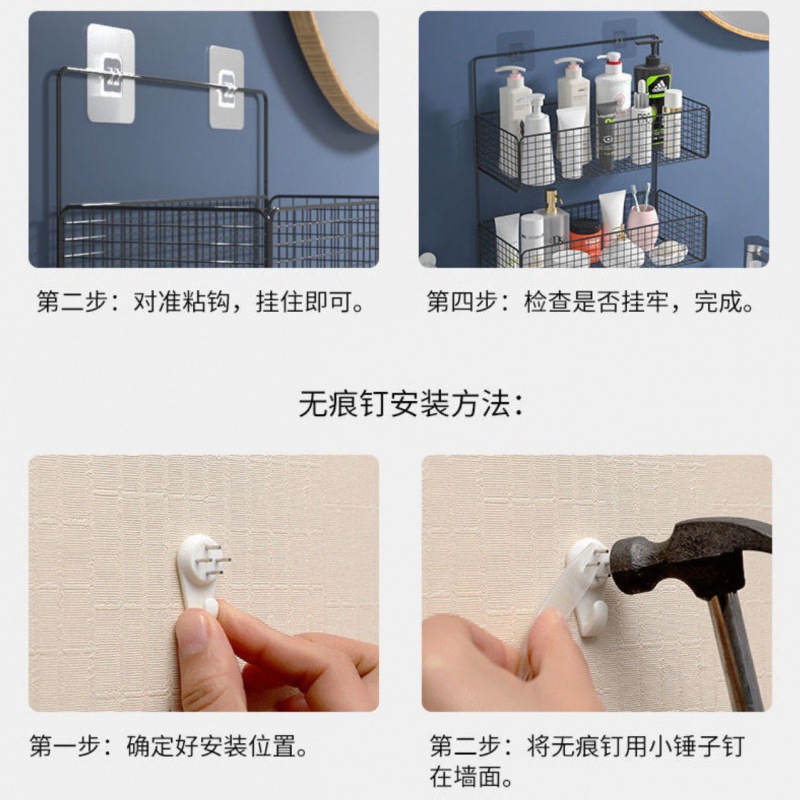 第二步：对准粘钩，挂住即可。

第四步：检查是否挂牢，完成。

无痕钉安装方法：

第一步：确定好安装位置。

第二步：将无痕钉用小锤子钉在墙面。