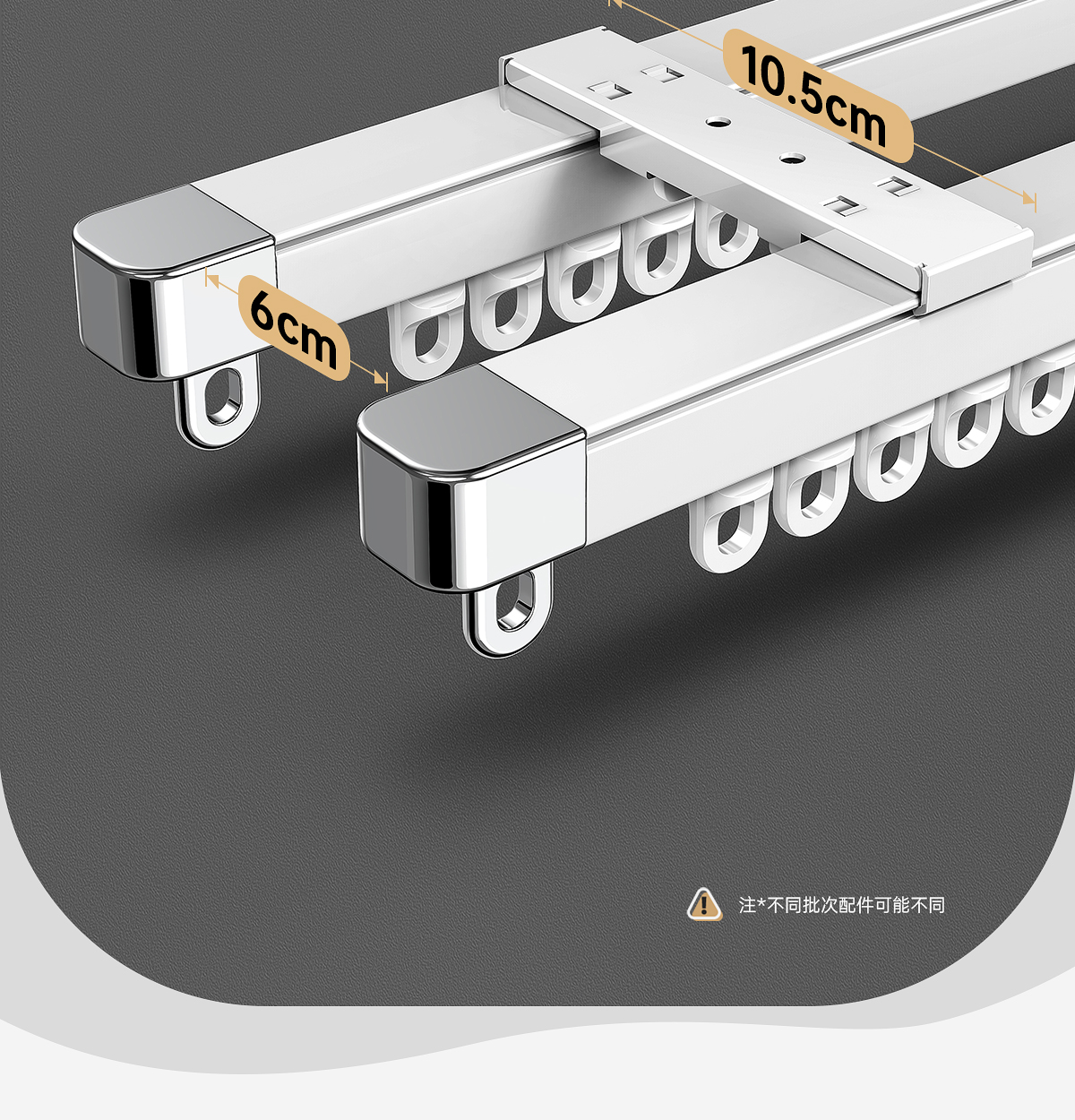 10.5cm

6cm

注*不同批次配件可能不同