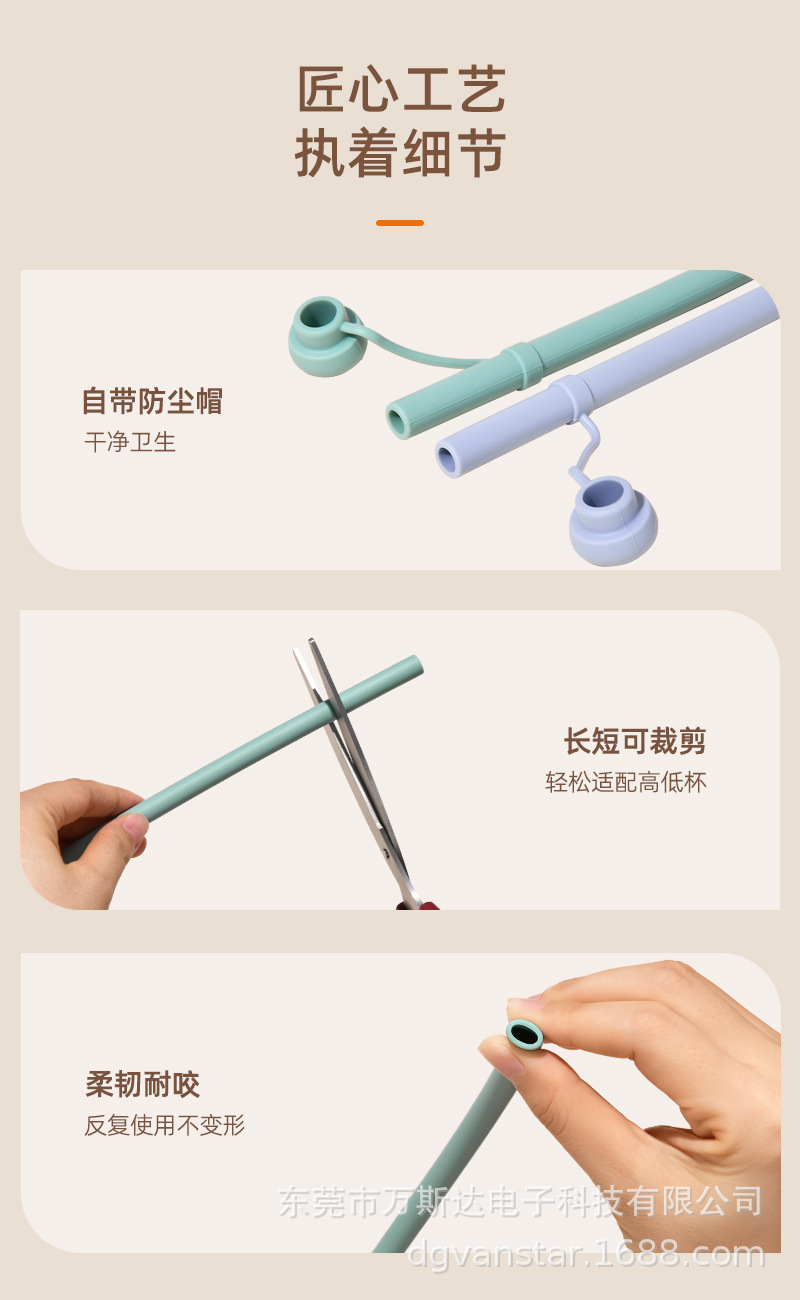 匠心工艺
执着细节

自带防尘帽
干净卫生

长短可裁剪
轻松适配高低杯

柔韧耐咬
反复使用不变形

东莞市万斯达电子科技有限公司
dgvanstar.1688.com