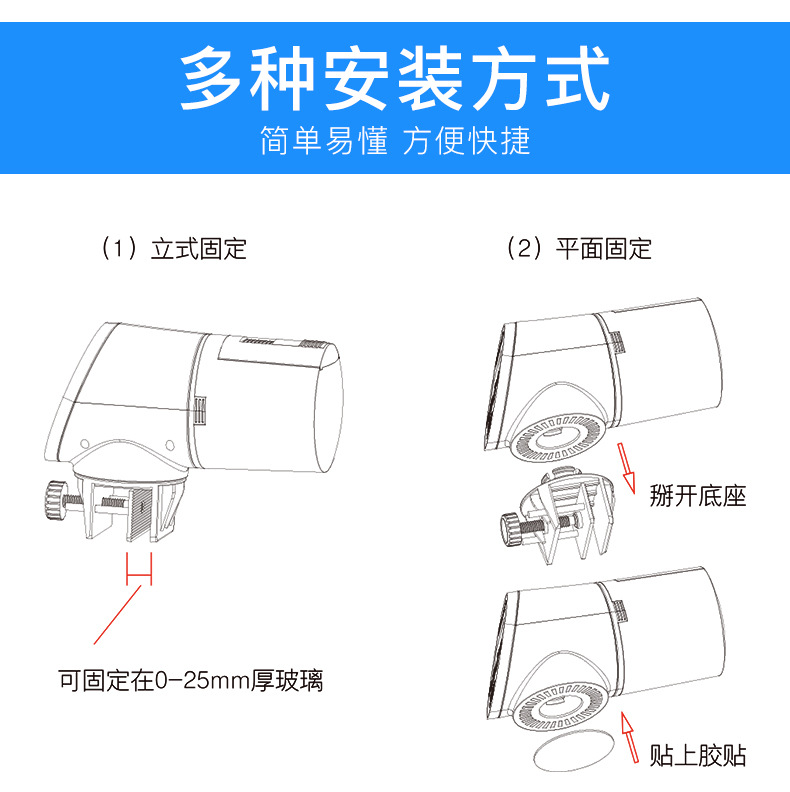 多种安装方式
简单易懂 方便快捷

（1）立式固定

可固定在0-25mm厚玻璃

（2）平面固定

掰开底座

贴上胶贴