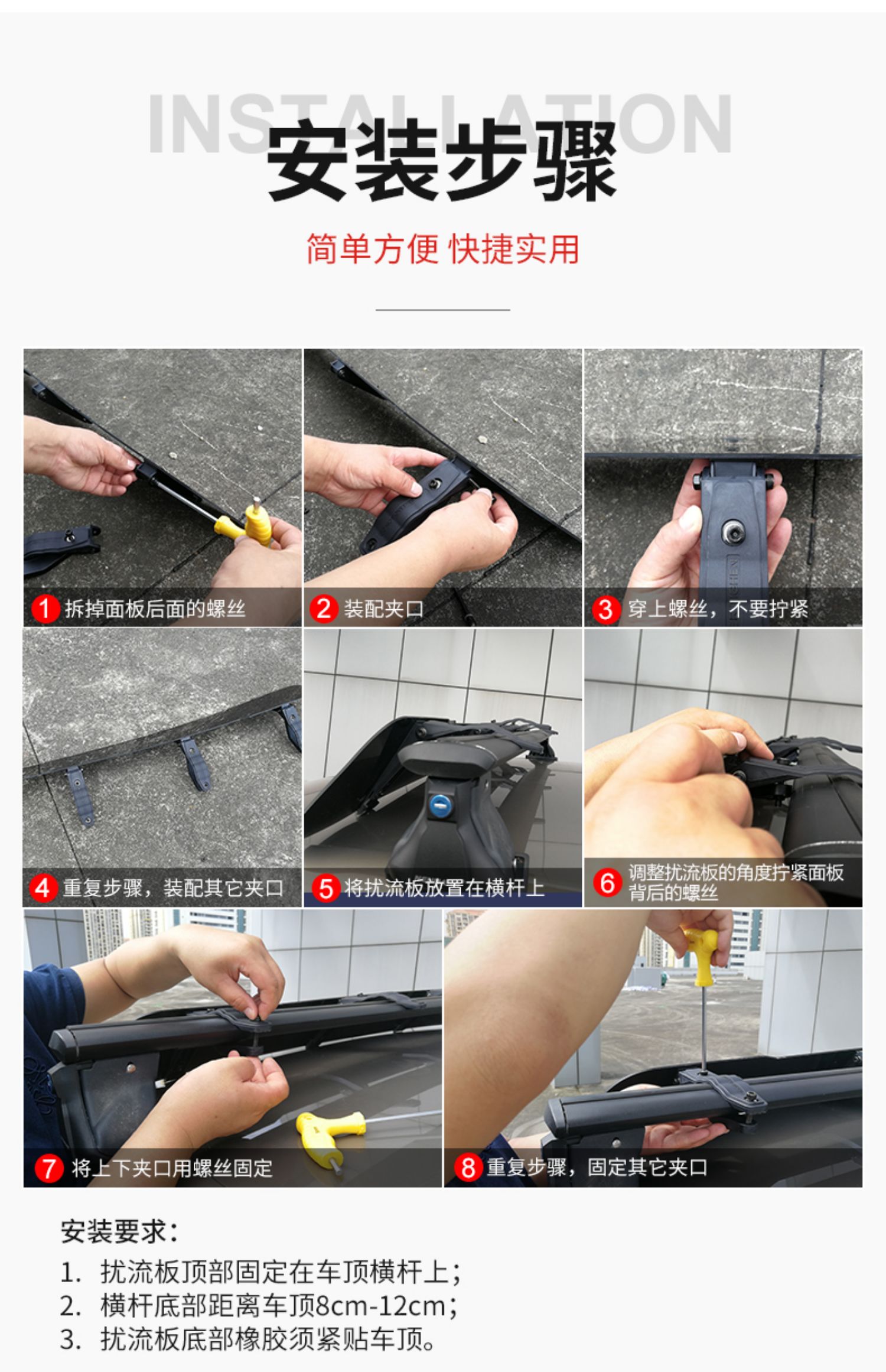 INSTALLATION
安装步骤

简单方便 快捷实用

1 拆掉面板后面的螺丝

2 装配夹口

3 穿上螺丝，不要拧紧

4 重复步骤，装配其它夹口

5 将扰流板放置在横杆上

6 调整扰流板的角度拧紧面板背后的螺丝

7 将上下夹口用螺丝固定

8 重复步骤，固定其它夹口

安装要求：
1. 扰流板顶部固定在车顶横杆上；
2. 横杆底部距离车顶8cm-12cm；
3. 扰流板底部橡胶须紧贴车顶。