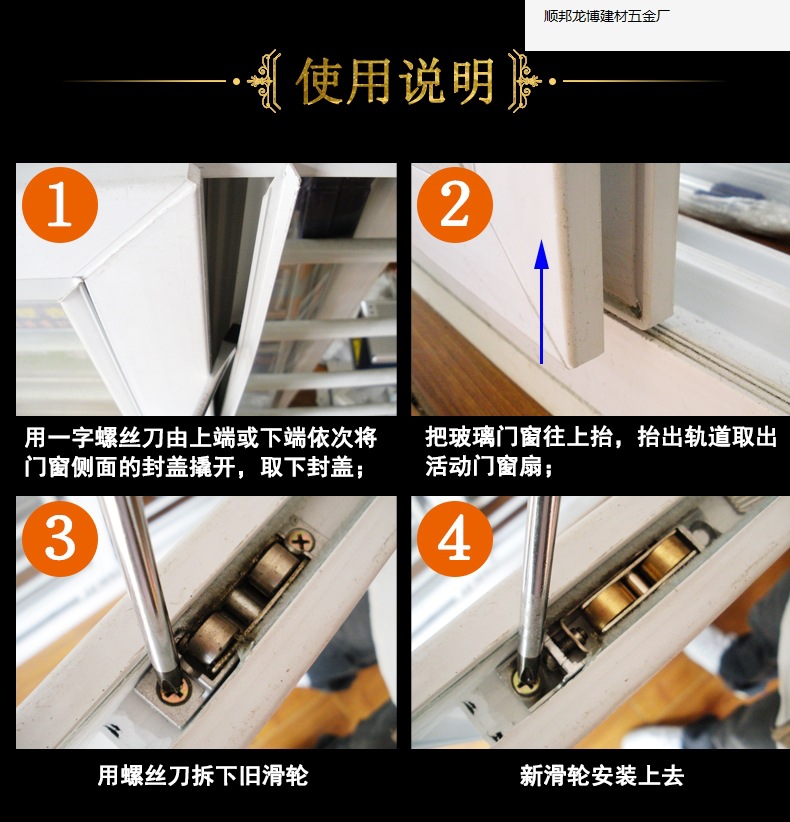 顺邦龙博建材五金厂

使用说明

1

用一字螺丝刀由上端或下端依次将门窗侧面的封盖撬开，取下封盖；

2

把玻璃门窗往上抬，抬出轨道取出活动门窗扇；

3

用螺丝刀拆下旧滑轮

4

新滑轮安装上去