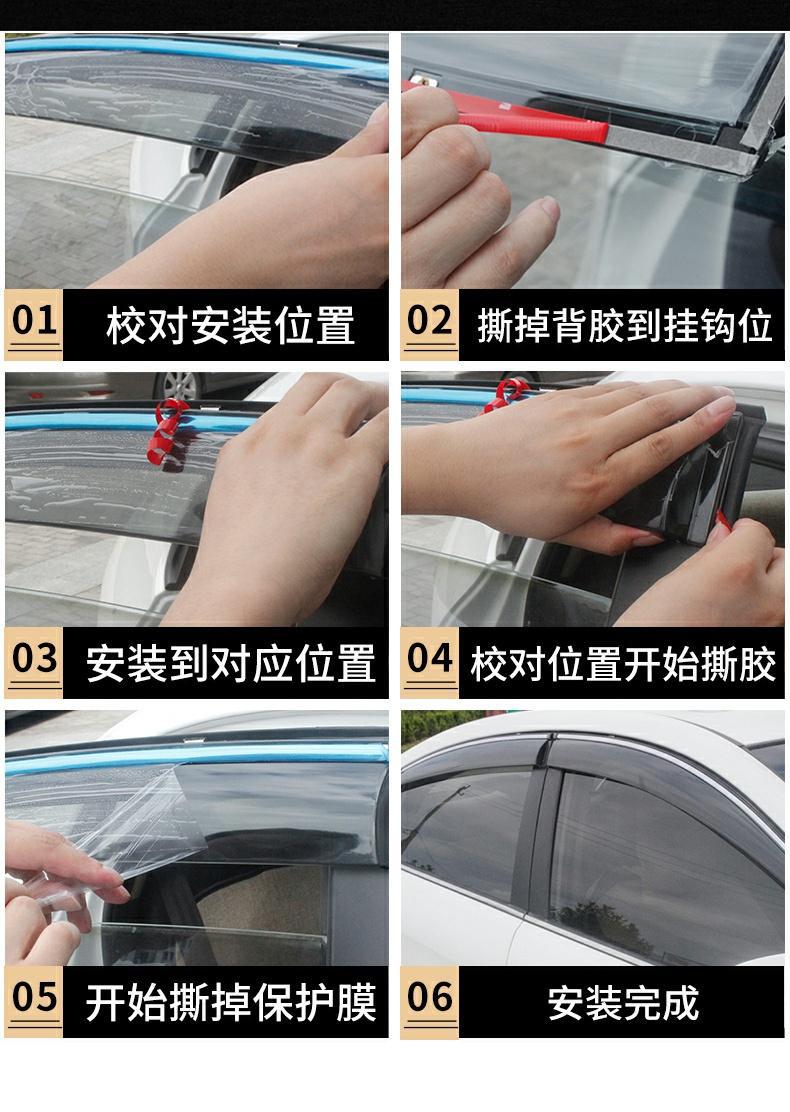 01 校对安装位置

02 撕掉背胶到挂钩位

03 安装到对应位置

04 校对位置开始撕胶

05 开始撕掉保护膜

06 安装完成