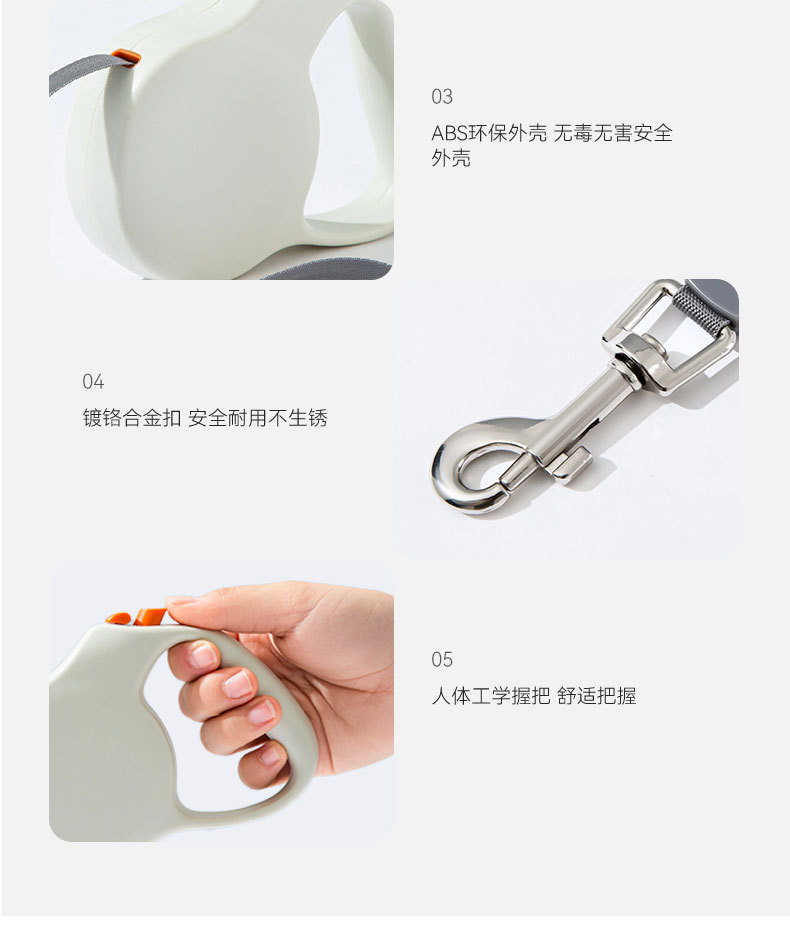 03

ABS环保外壳 无毒无害安全外壳

04

镀铬合金扣 安全耐用不生锈

05

人体工学握把 舒适把握