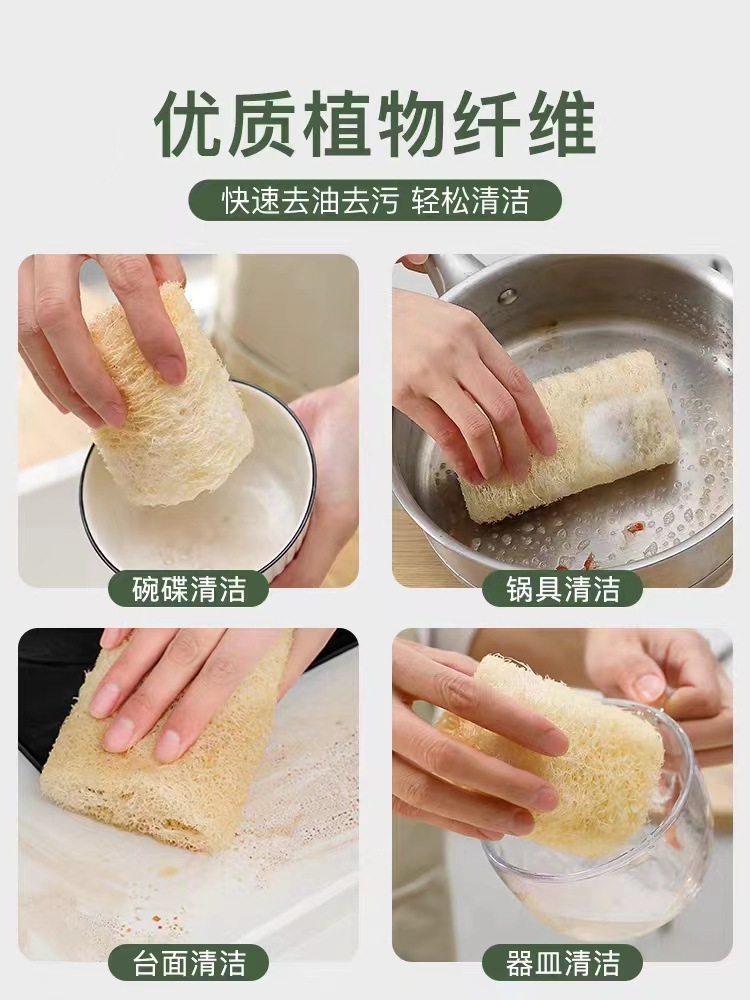 优质植物纤维

快速去油去污 轻松清洁

碗碟清洁

锅具清洁

台面清洁

器皿清洁