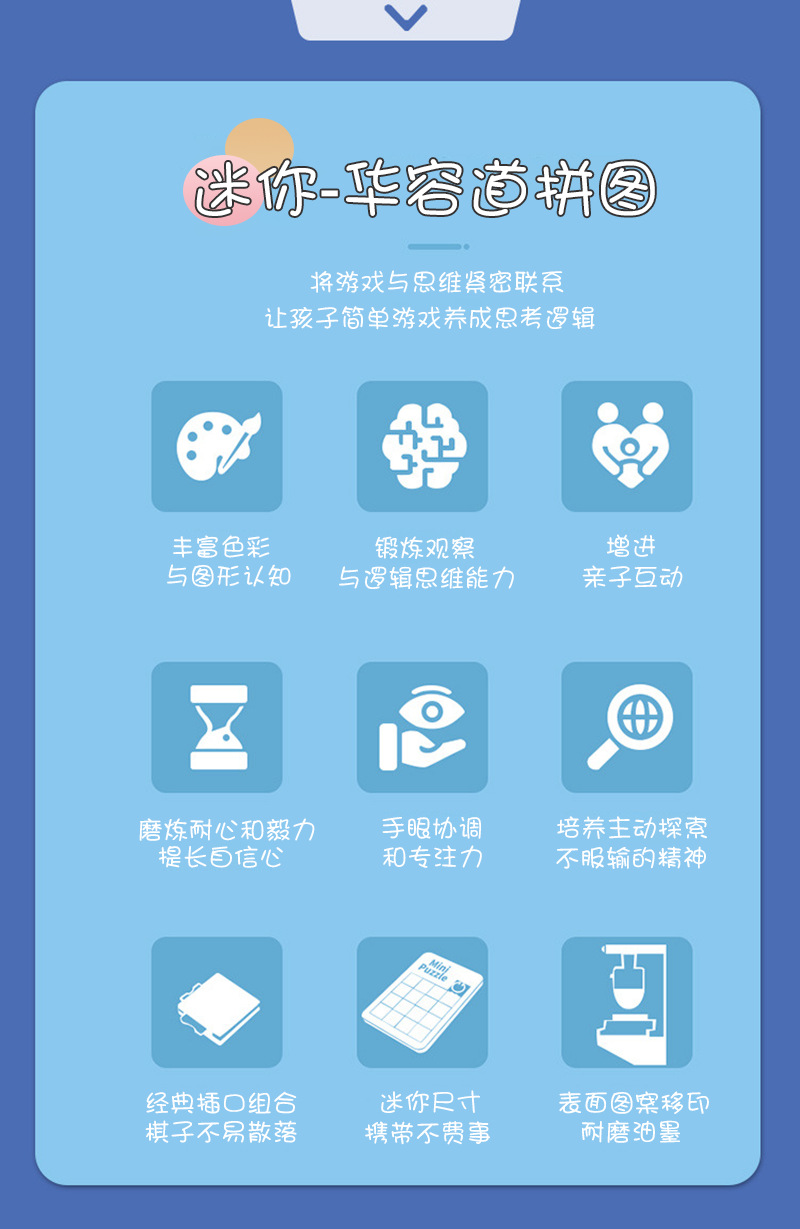 迷你-华容道拼图

将游戏与思维紧密联系
让孩子简单游戏养成思考逻辑

丰富色彩
与图形认知

锻炼观察
与逻辑思维能力

增进
亲子互动

磨炼耐心和毅力
提长自信心

手眼协调
和专注力

培养主动探索
不服输的精神

经典插口组合
棋子不易散落

Mini Puzzle

迷你尺寸
携带不费事

表面图案移印
耐磨油墨