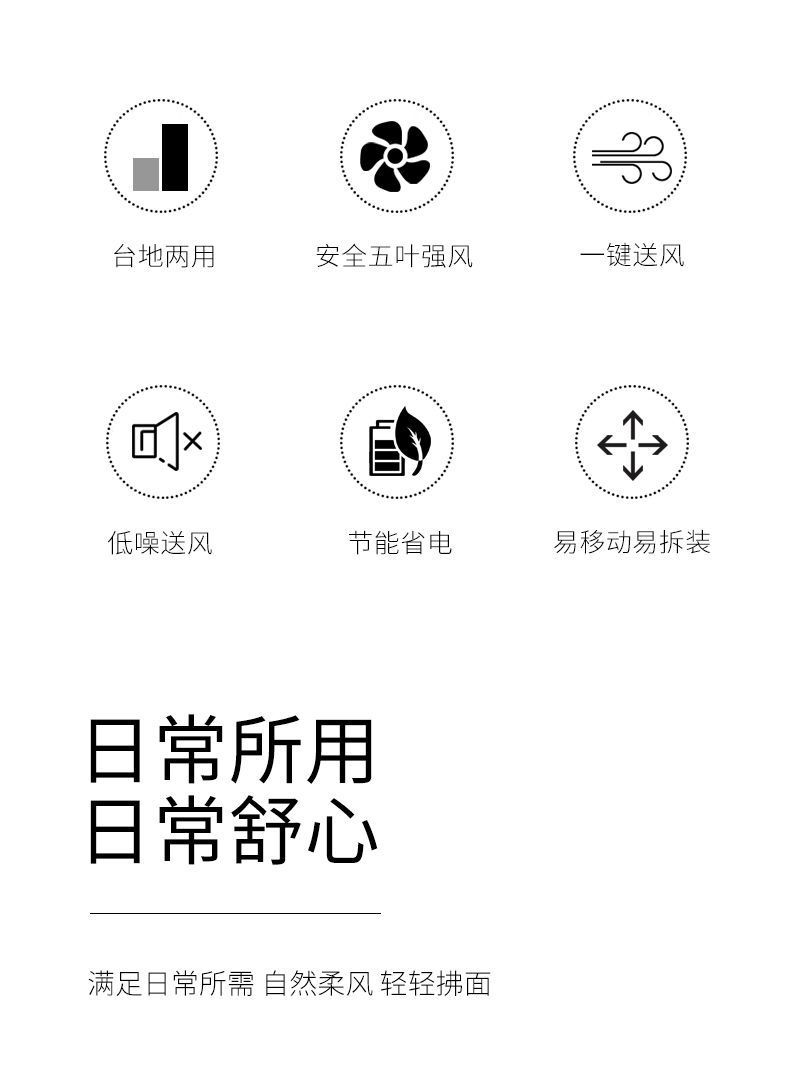 台地两用

安全五叶强风

一键送风

低噪送风

节能省电

易移动易拆装

日常所用
日常舒心

满足日常所需 自然柔风 轻轻拂面