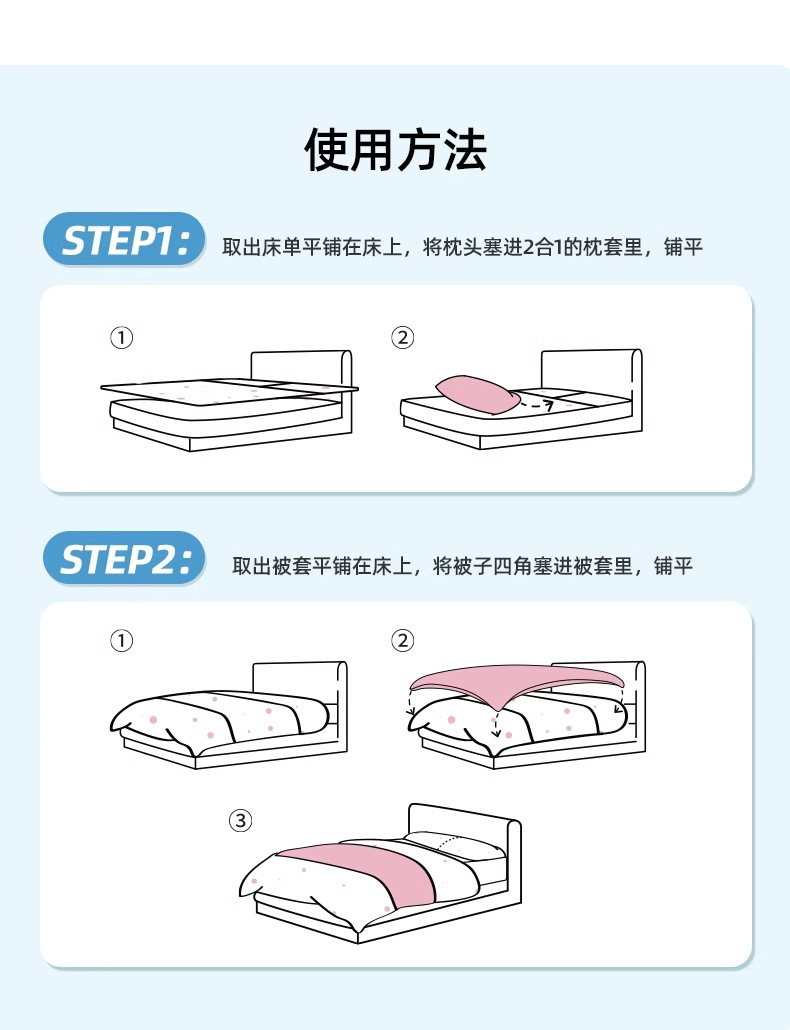 使用方法

STEP1: 取出床单平铺在床上，将枕头塞进2合1的枕套里，铺平

①

②

STEP2: 取出被套平铺在床上，将被子四角塞进被套里，铺平

①

②

③