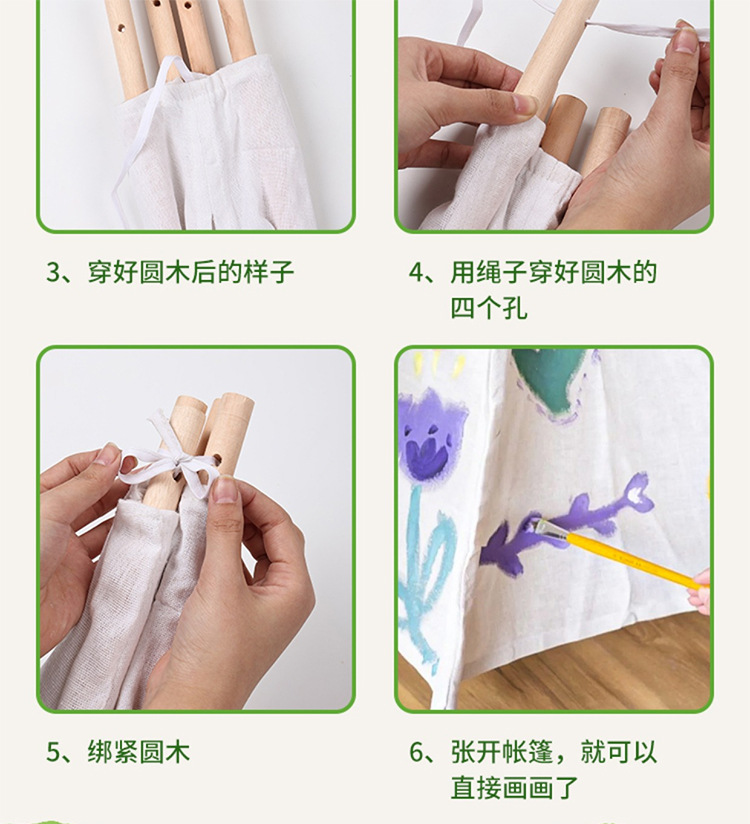 3、穿好圆木后的样子

4、用绳子穿好圆木的四个孔

5、绑紧圆木

6、张开帐篷，就可以直接画画了