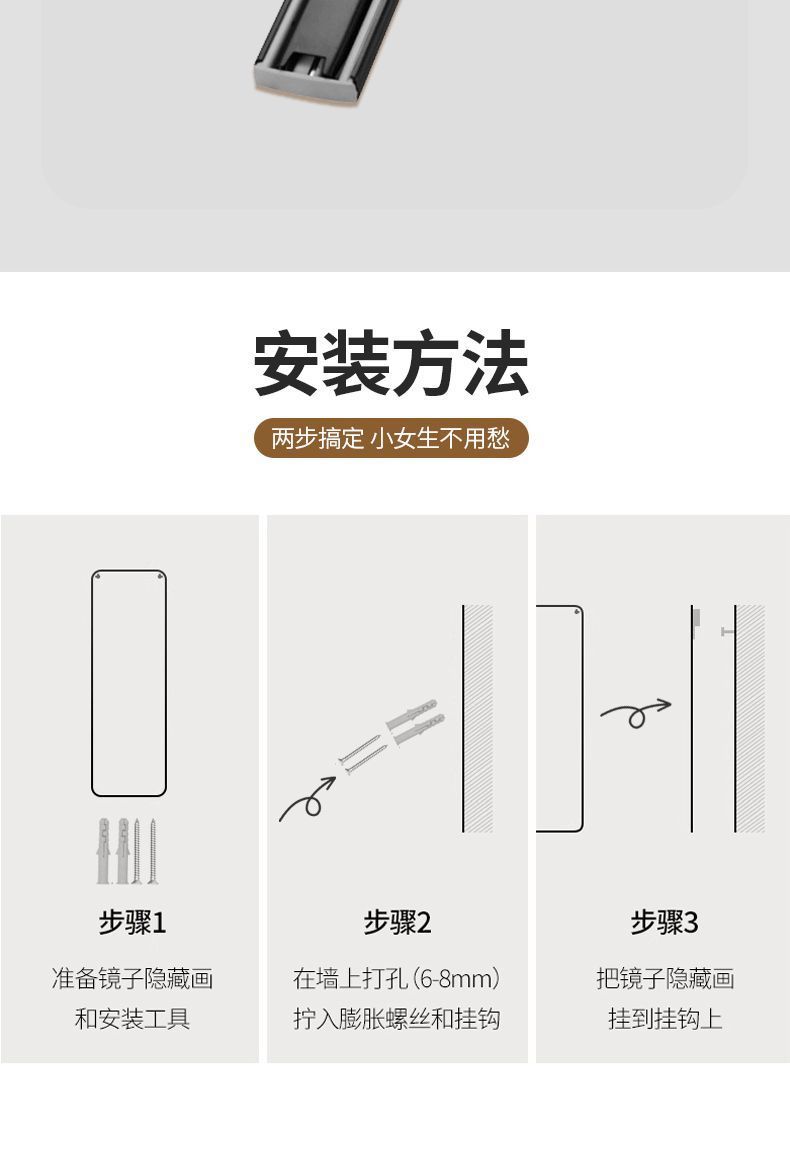 安装方法

两步搞定 小女生不用愁

步骤1

准备镜子隐藏画和安装工具

步骤2

在墙上打孔(6-8mm)拧入膨胀螺丝和挂钩

步骤3

把镜子隐藏画挂到挂钩上