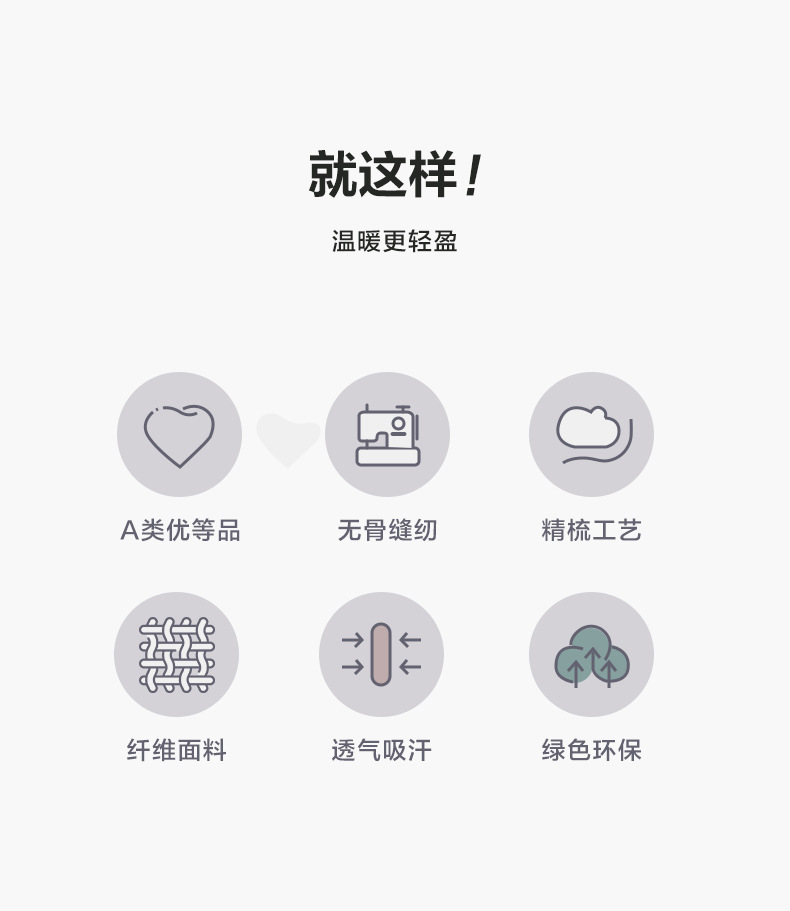 就这样!

温暖更轻盈

A类优等品

无骨缝纫

精梳工艺

纤维面料

透气吸汗

绿色环保