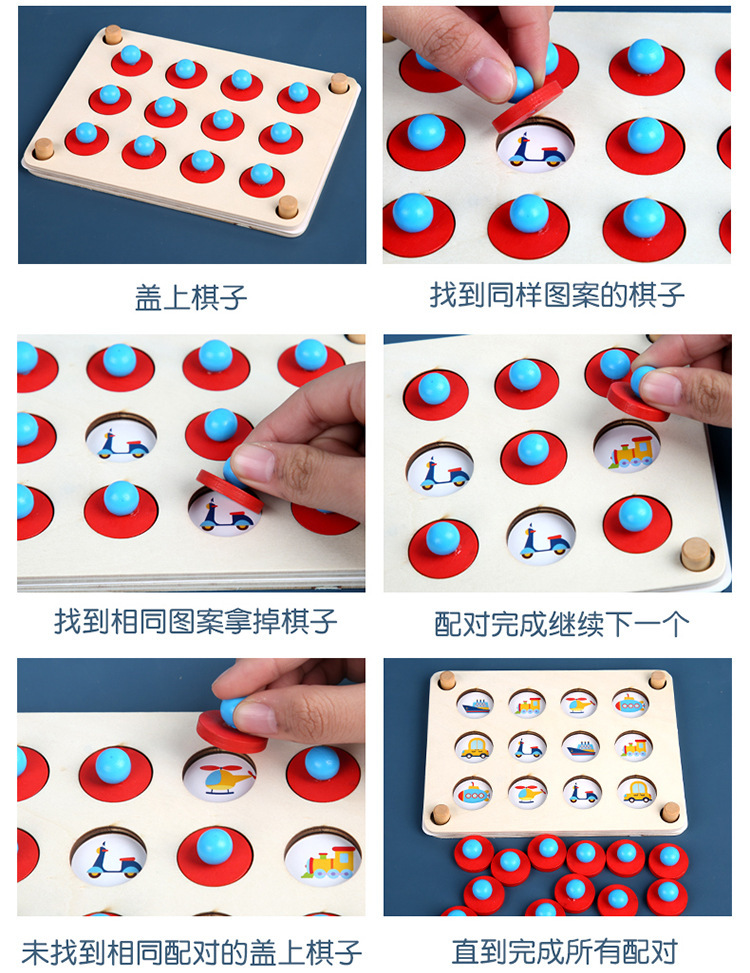 盖上棋子

找到同样图案的棋子

找到相同图案拿掉棋子

配对完成继续下一个

未找到相同配对的盖上棋子

直到完成所有配对