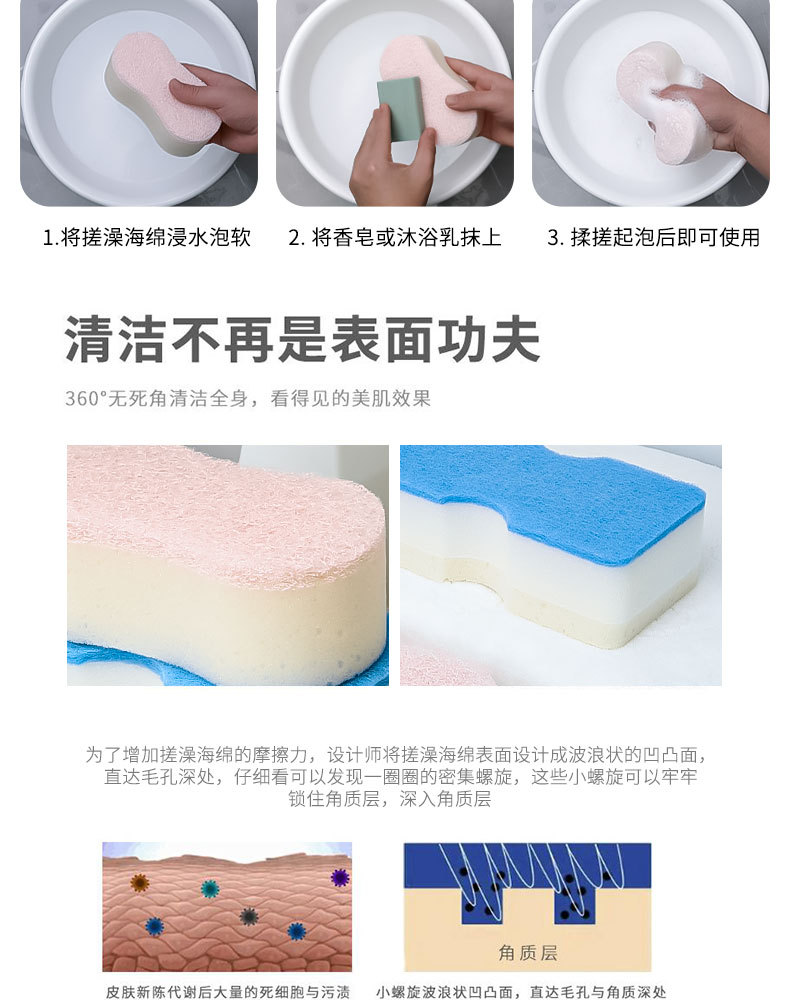 1.将搓澡海绵浸水泡软

2. 将香皂或沐浴乳抹上

3. 揉搓起泡后即可使用

清洁不再是表面功夫

360°无死角清洁全身，看得见的美肌效果

为了增加搓澡海绵的摩擦力，设计师将搓澡海绵表面设计成波浪状的凹凸面，直达毛孔深处，仔细看可以发现一圈圈的密集螺旋，这些小螺旋可以牢牢锁住角质层，深入角质层

角质层

皮肤新陈代谢后大量的死细胞与污渍

小螺旋波浪状凹凸面，直达毛孔与角质深处