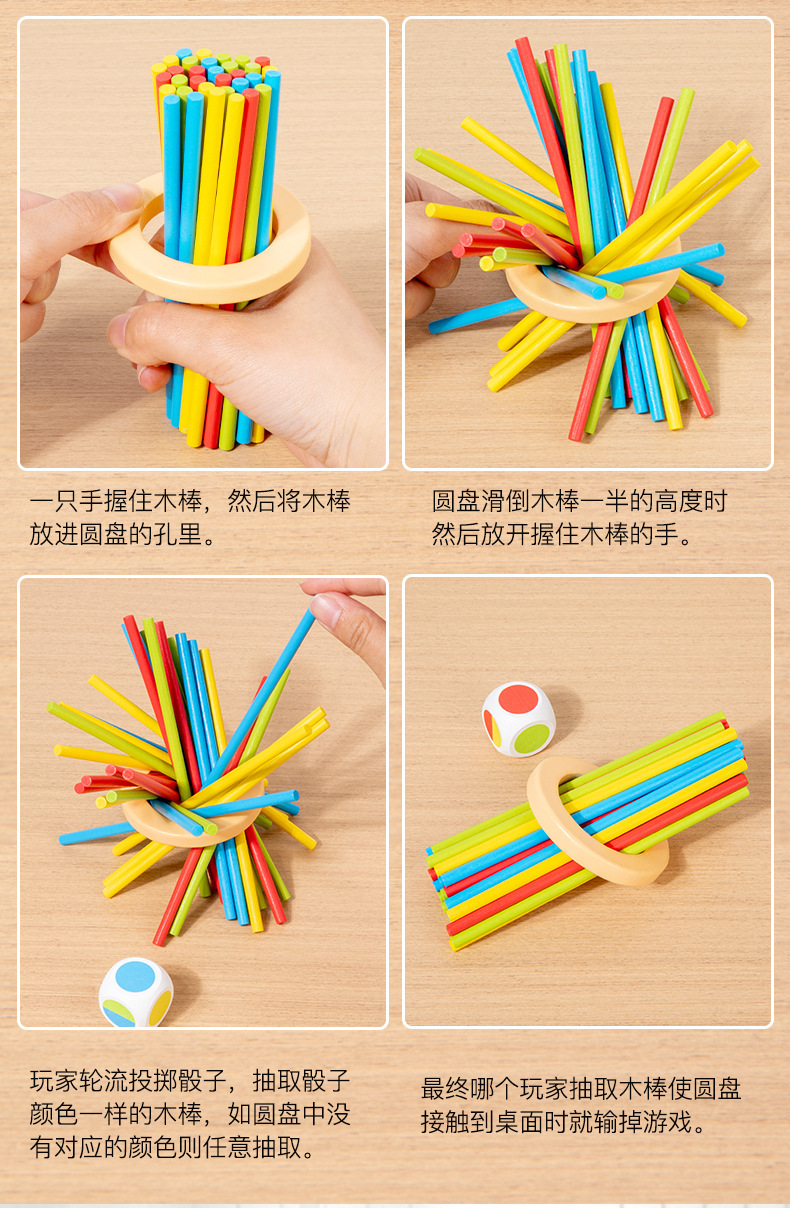 一只手握住木棒，然后将木棒放进圆盘的孔里。

圆盘滑倒木棒一半的高度时然后放开握住木棒的手。

玩家轮流投掷骰子，抽取骰子颜色一样的木棒，如圆盘中没有对应的颜色则任意抽取。

最终哪个玩家抽取木棒使圆盘接触到桌面时就输掉游戏。