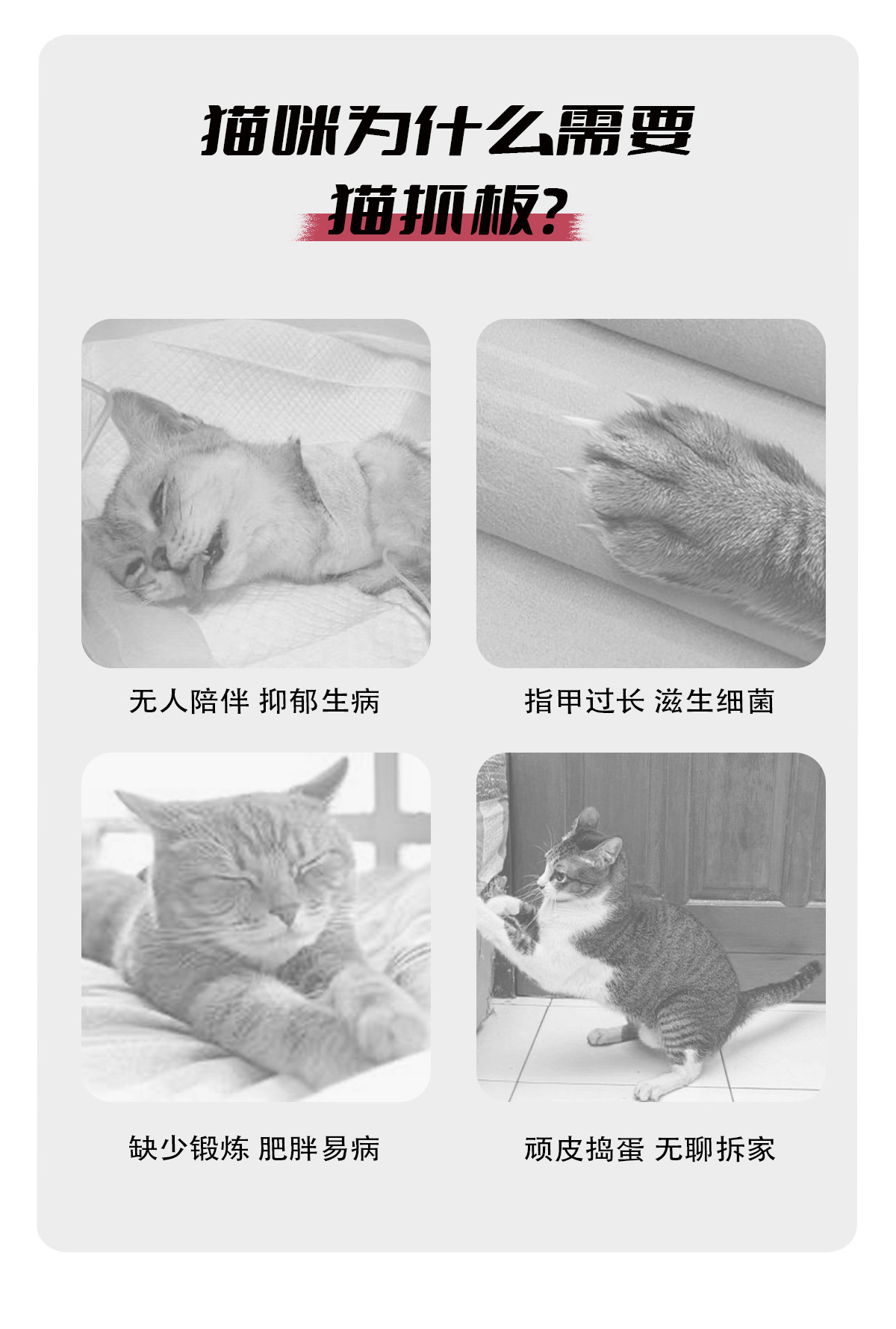 猫咪为什么需要
猫抓板?

无人陪伴 抑郁生病

指甲过长 滋生细菌

缺少锻炼 肥胖易病

顽皮捣蛋 无聊拆家