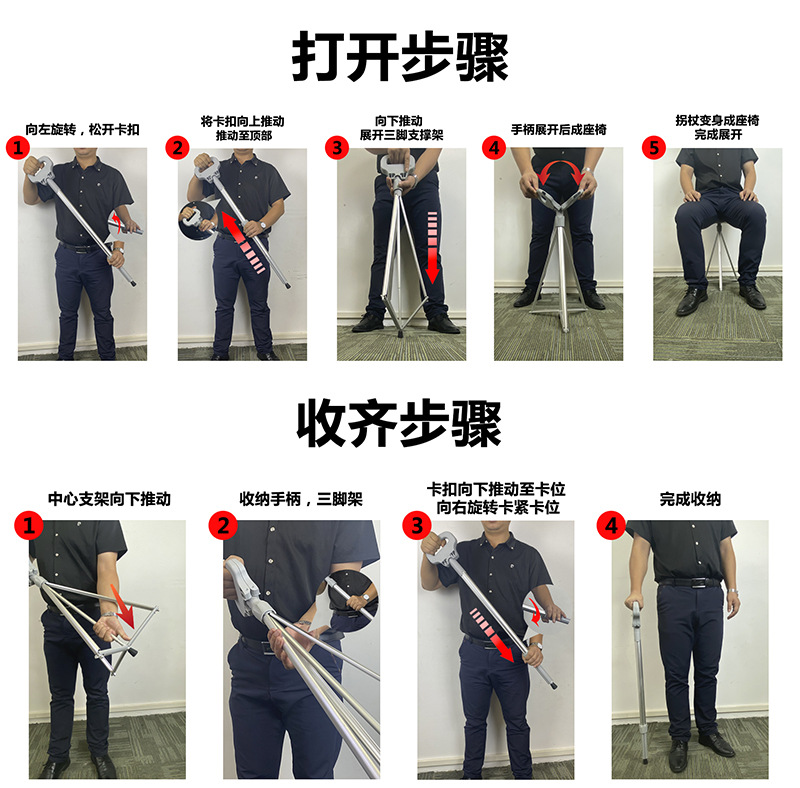 打开步骤

1 向左旋转，松开卡扣

2 将卡扣向上推动 推动至顶部

3 向下推动 展开三脚支撑架

4 手柄展开后成座椅

5 拐杖变身成座椅 完成展开

收齐步骤

1 中心支架向下推动

2 收纳手柄，三脚架

3 卡扣向下推动至卡位 向右旋转卡紧卡位

4 完成收纳