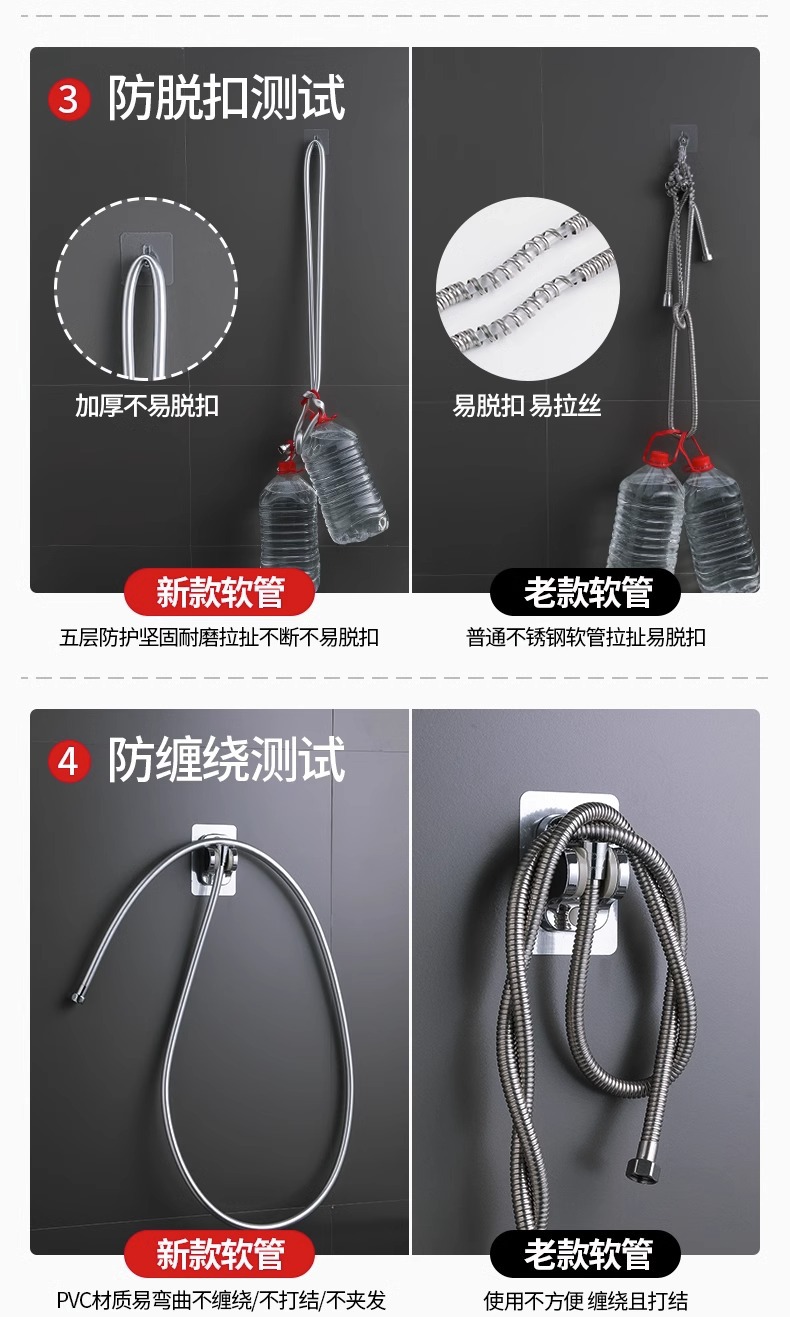 3 防脱扣测试

加厚不易脱扣

易脱扣 易拉丝

新款软管

五层防护坚固耐磨拉扯不断不易脱扣

老款软管

普通不锈钢软管拉扯易脱扣

4 防缠绕测试

新款软管

PVC材质易弯曲不缠绕/不打结/不夹发

老款软管

使用不方便 缠绕且打结