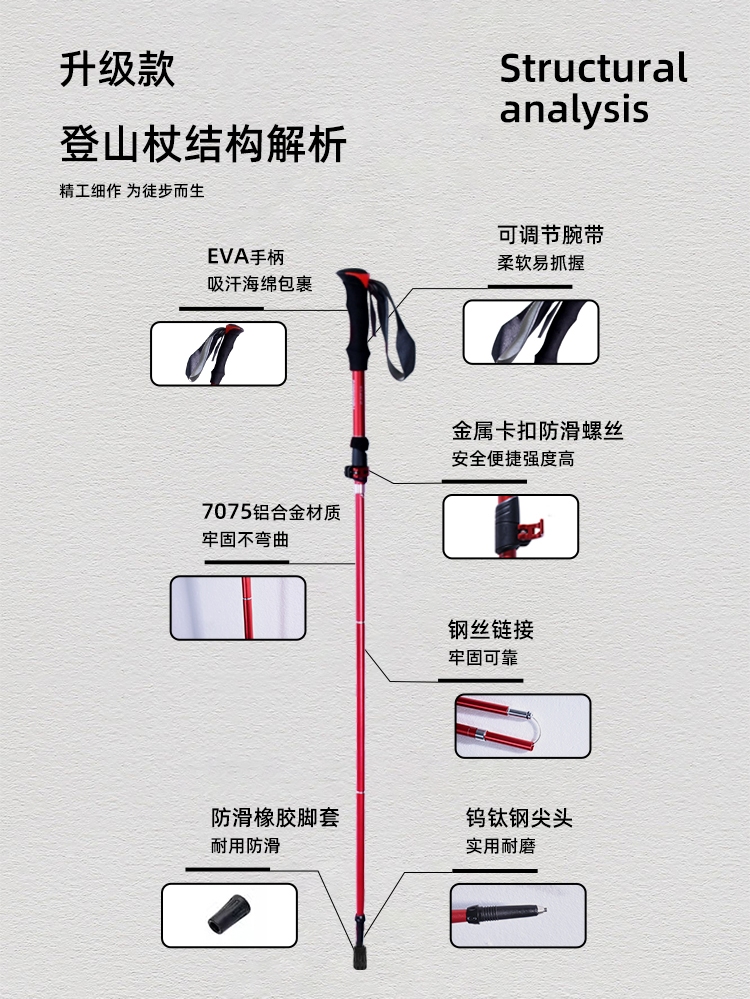 升级款

登山杖结构解析

精工细作 为徒步而生

Structural analysis

EVA手柄
吸汗海绵包裹

可调节腕带
柔软易抓握

金属卡扣防滑螺丝
安全便捷强度高

7075铝合金材质
牢固不弯曲

钢丝链接
牢固可靠

防滑橡胶脚套
耐用防滑

钨钛钢尖头
实用耐磨