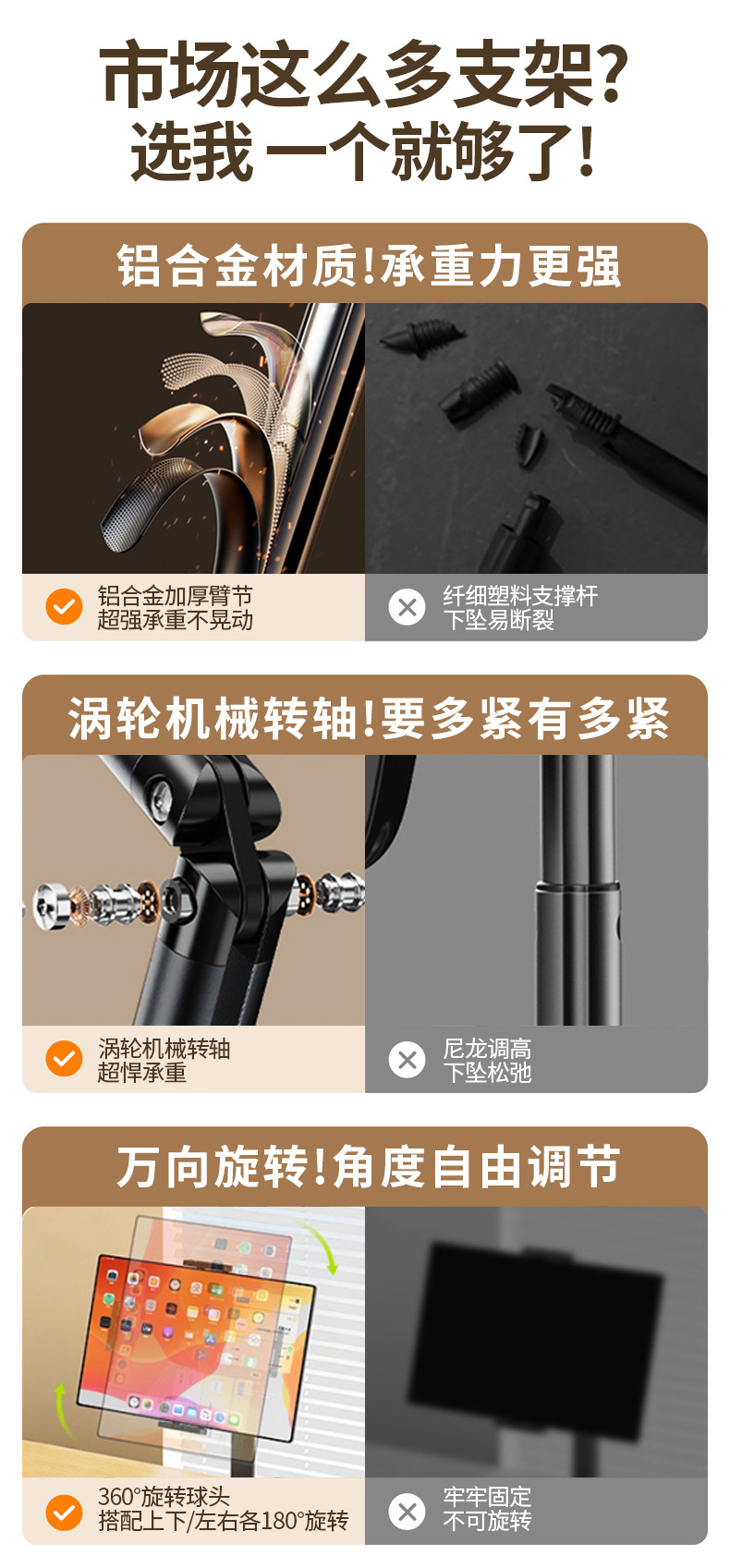 市场这么多支架?
选我 一个就够了!

铝合金材质!承重力更强

铝合金加厚臂节
超强承重不晃动

纤细塑料支撑杆
下坠易断裂

涡轮机械转轴!要多紧有多紧

涡轮机械转轴
超悍承重

尼龙调高
下坠松弛

万向旋转!角度自由调节

360°旋转球头
搭配上下/左右各180°旋转

牢牢固定
不可旋转