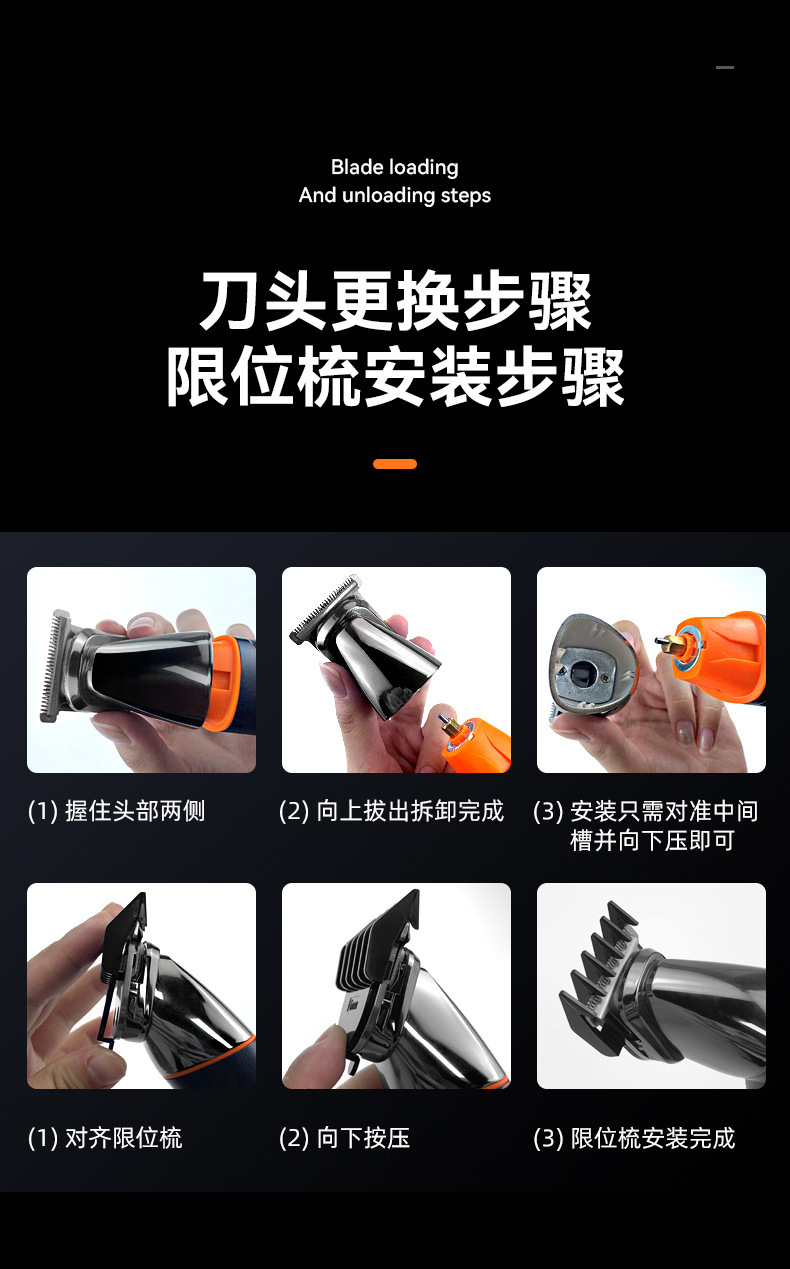 Blade loading
And unloading steps

刀头更换步骤
限位梳安装步骤

(1) 握住头部两侧

(2) 向上拔出拆卸完成

(3) 安装只需对准中间槽并向下压即可

(1) 对齐限位梳

(2) 向下按压

(3) 限位梳安装完成