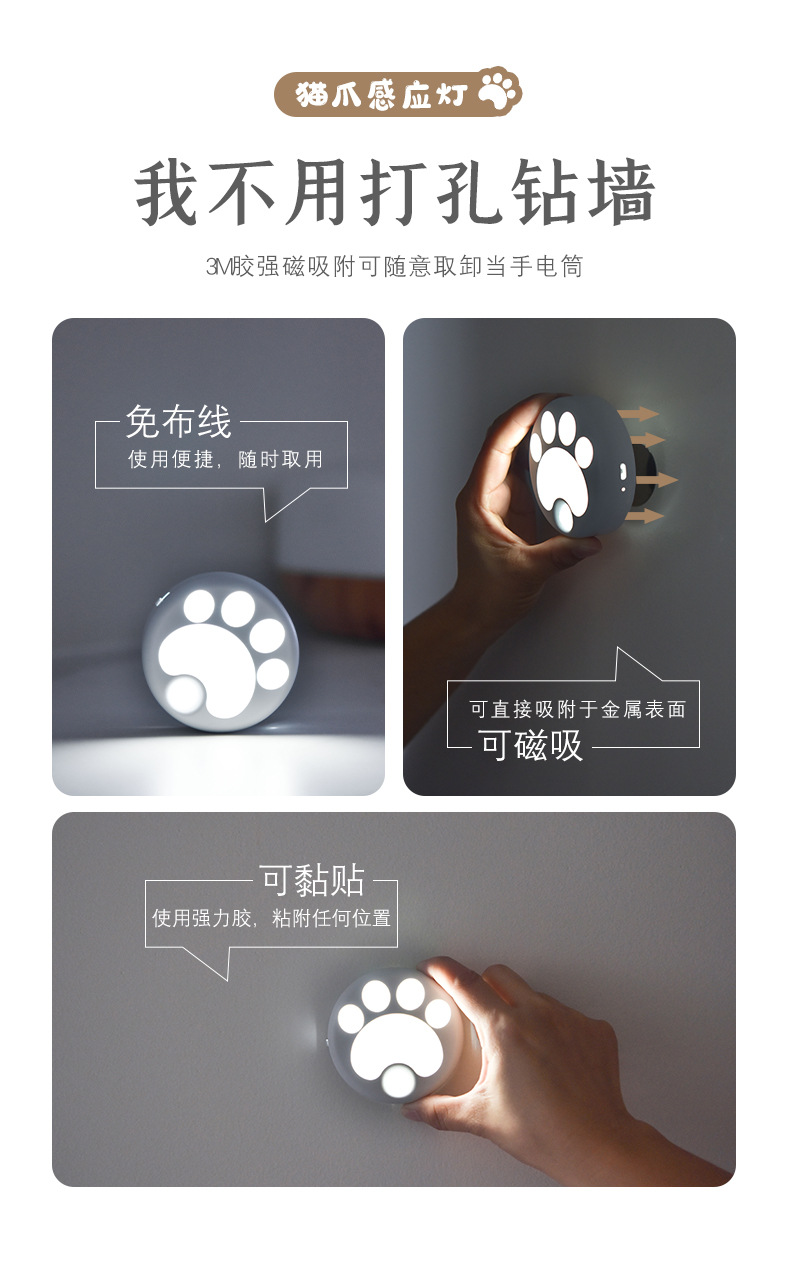 猫爪感应灯

我不用打孔钻墙

3M胶强磁吸附可随意取卸当手电筒

免布线
使用便捷，随时取用

可直接吸附于金属表面
可磁吸

可黏贴
使用强力胶，粘附任何位置