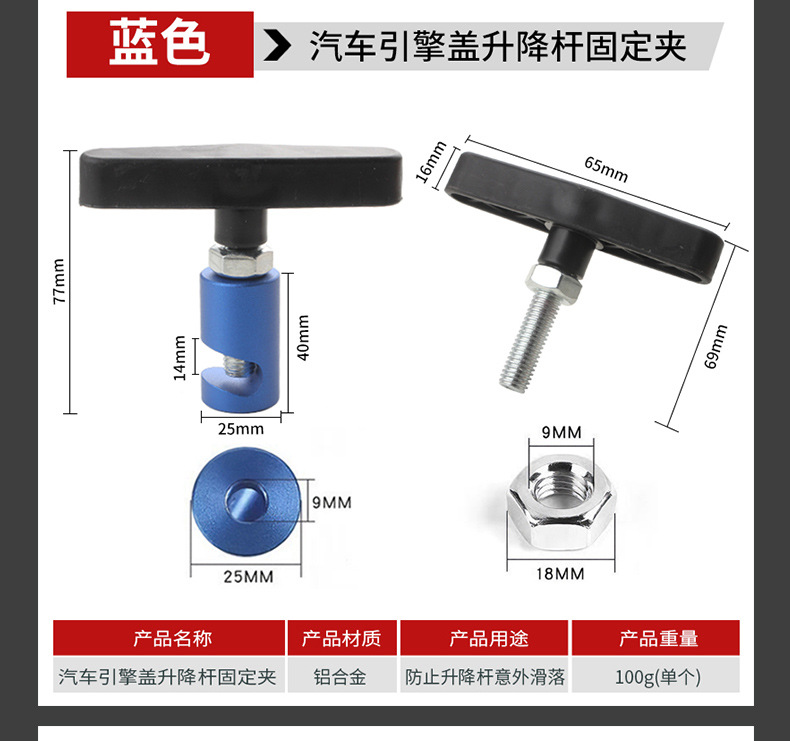 蓝色

汽车引擎盖升降杆固定夹

77mm

14mm

40mm

25mm

16mm

65mm

69mm

9MM

25MM

9MM

18MM

| 产品名称 | 产品材质 | 产品用途 | 产品重量 |
|---|---|---|---|
| 汽车引擎盖升降杆固定夹 | 铝合金 | 防止升降杆意外滑落 | 100g(单个) |