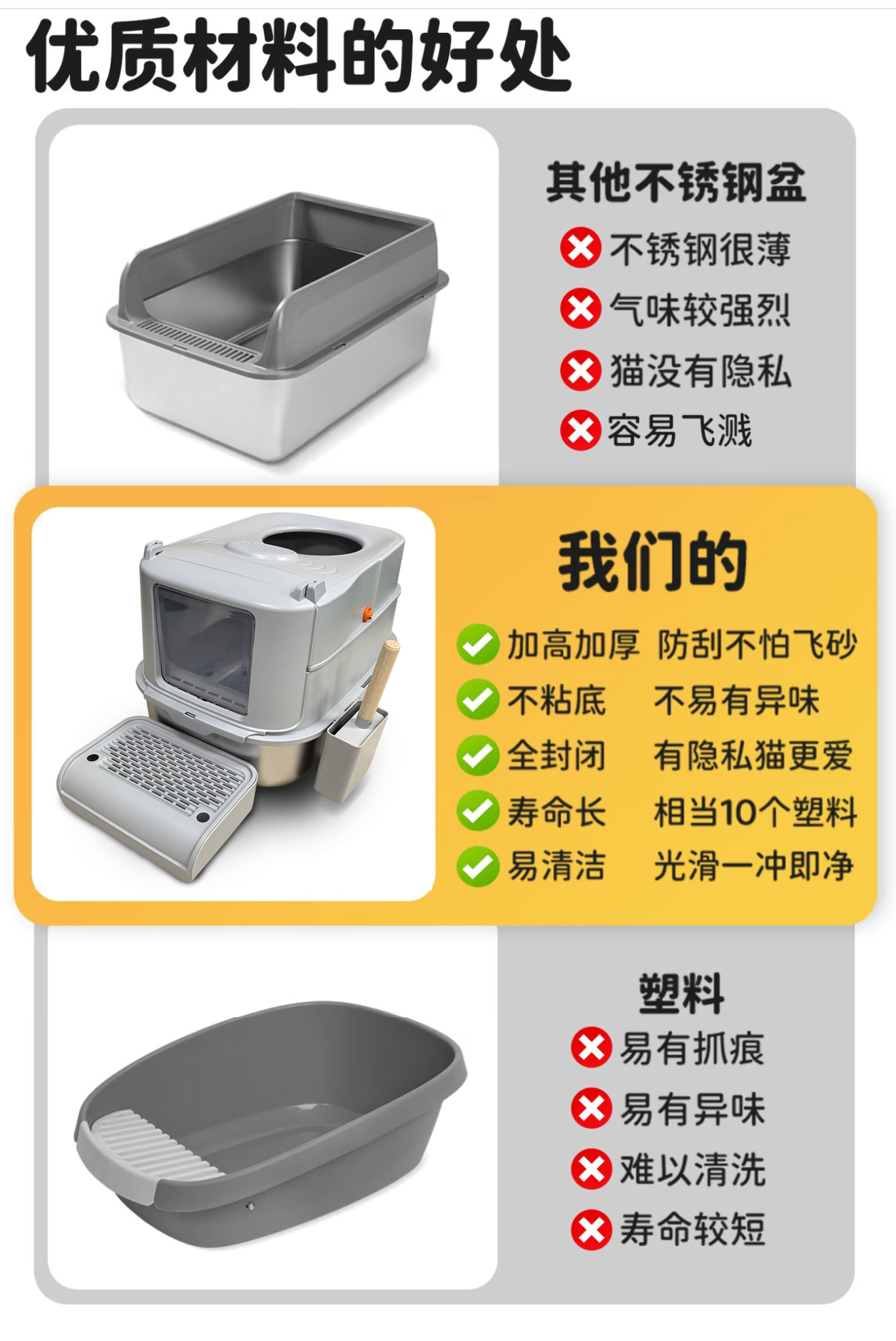 优质材料的好处

其他不锈钢盆
不锈钢很薄
气味较强烈
猫没有隐私
容易飞溅

我们的
加高加厚 防刮不怕飞砂
不粘底 不易有异味
全封闭 有隐私猫更爱
寿命长 相当10个塑料
易清洁 光滑一冲即净

塑料
易有抓痕
易有异味
难以清洗
寿命较短