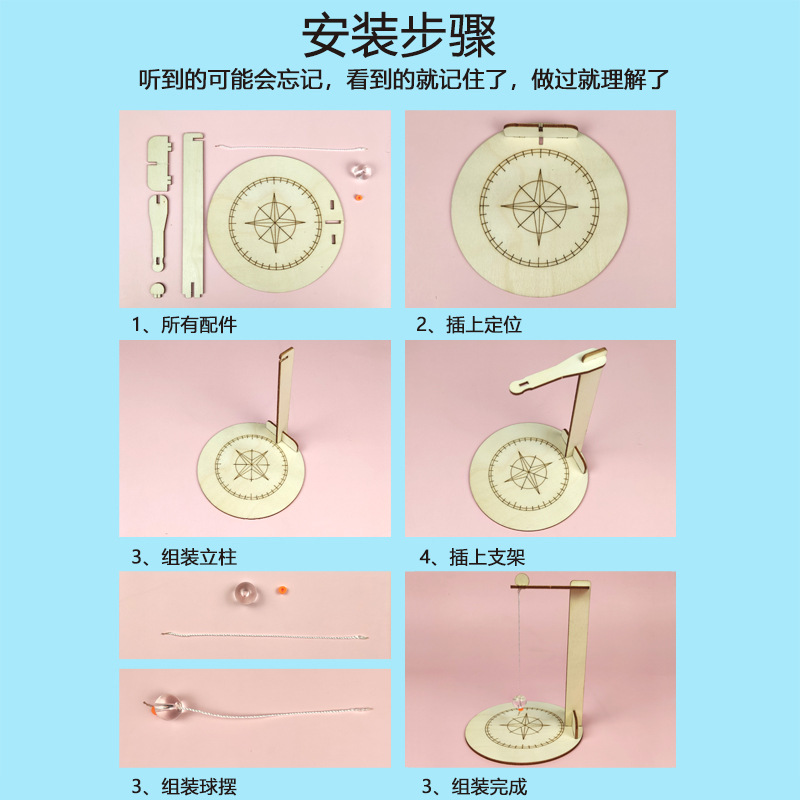 安装步骤

听到的可能会忘记，看到的就记住了，做过就理解了

1、所有配件

2、插上定位

3、组装立柱

4、插上支架

3、组装球摆

3、组装完成