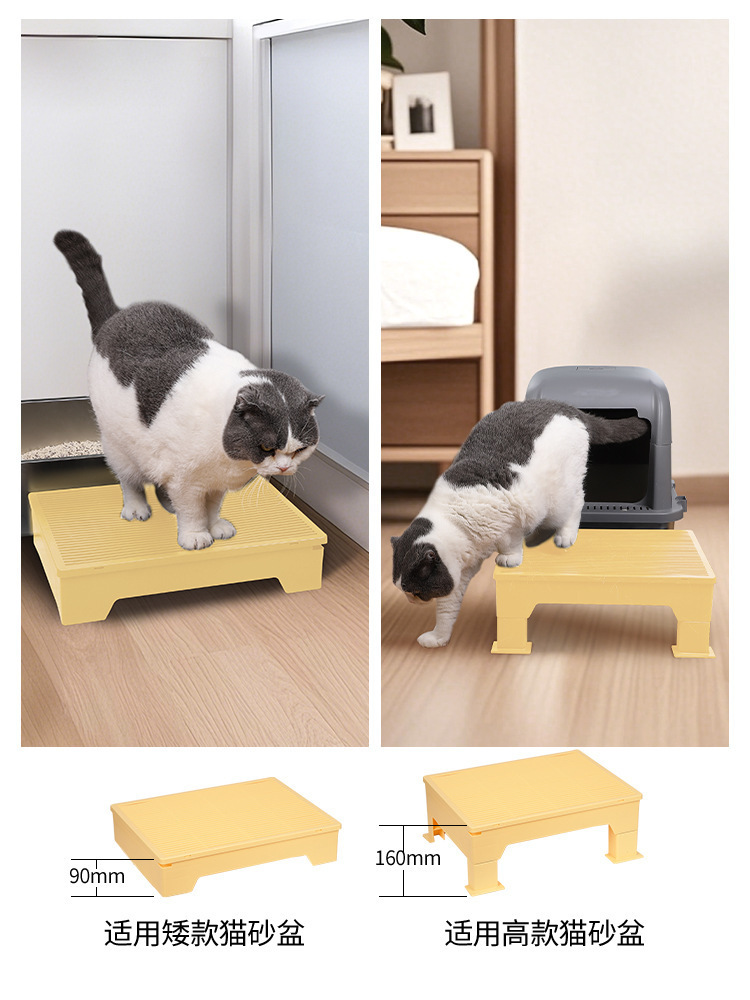 90mm

适用矮款猫砂盆

160mm

适用高款猫砂盆