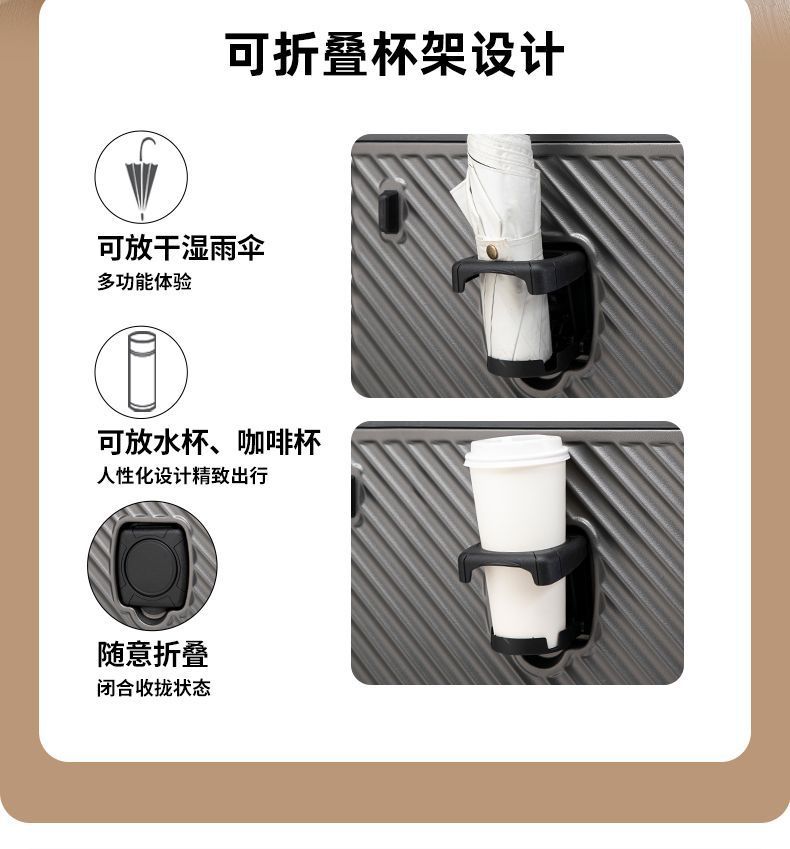 可折叠杯架设计

可放干湿雨伞
多功能体验

可放水杯、咖啡杯
人性化设计精致出行

随意折叠
闭合收拢状态