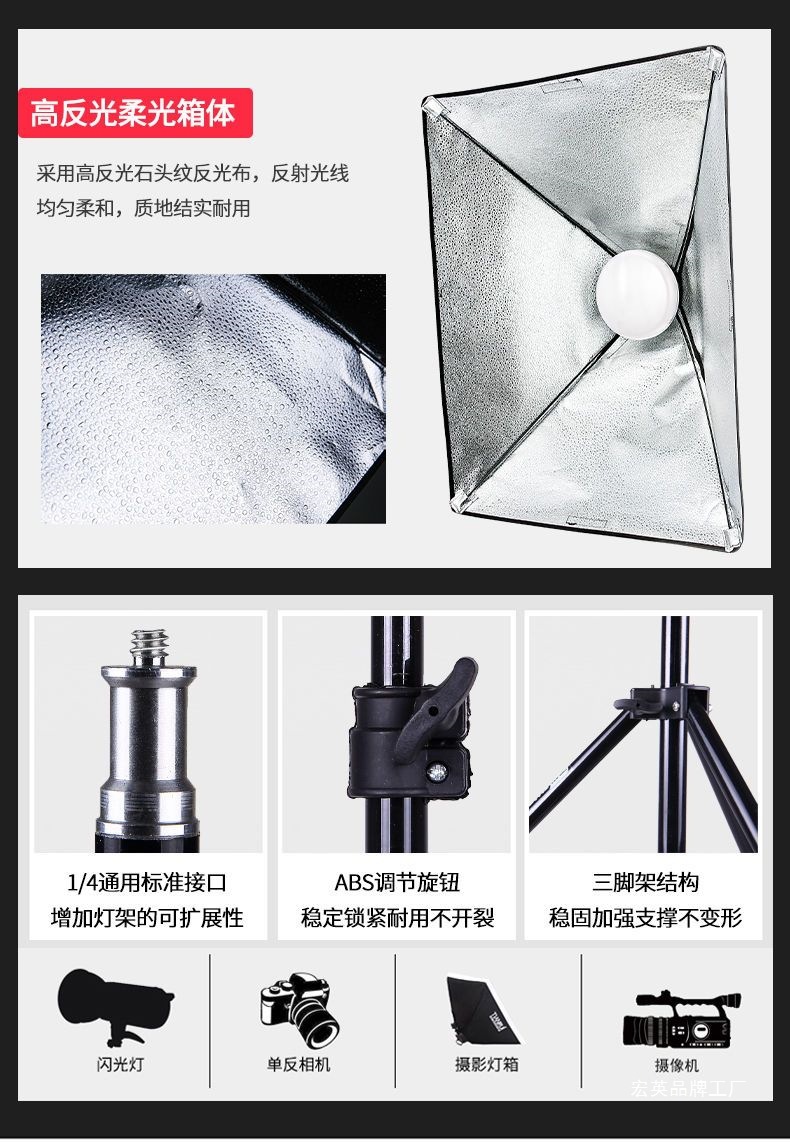 高反光柔光箱体

采用高反光石头纹反光布，反射光线均匀柔和，质地结实耐用

1/4通用标准接口
增加灯架的可扩展性

ABS调节旋钮
稳定锁紧耐用不开裂

三脚架结构
稳固加强支撑不变形

闪光灯

单反相机

摄影灯箱

摄像机

宏英品牌工厂