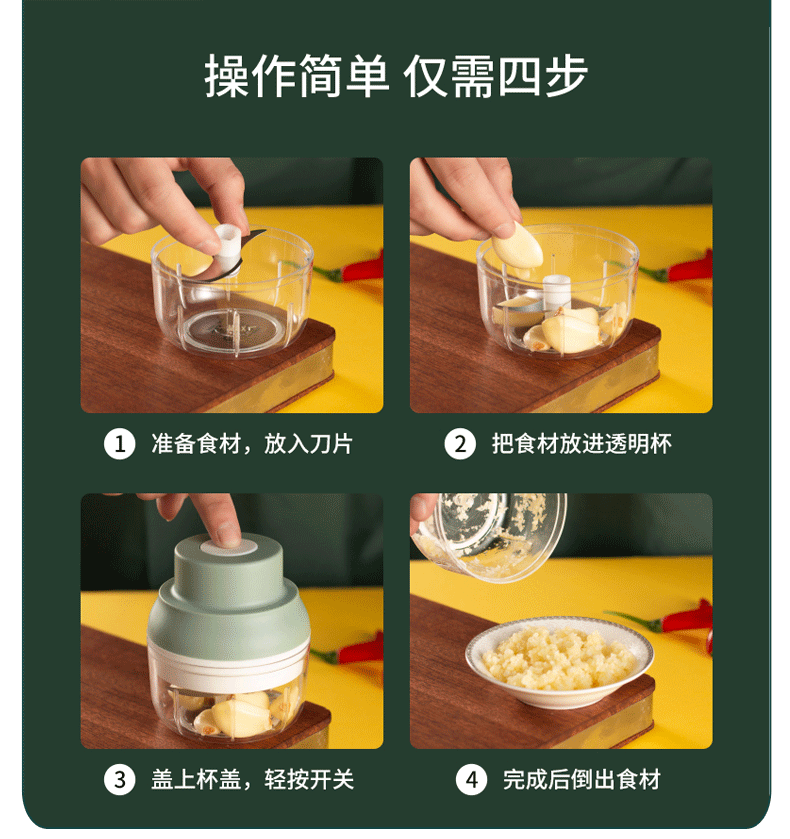 操作简单 仅需四步

1 准备食材，放入刀片

2 把食材放进透明杯

3 盖上杯盖，轻按开关

4 完成后倒出食材