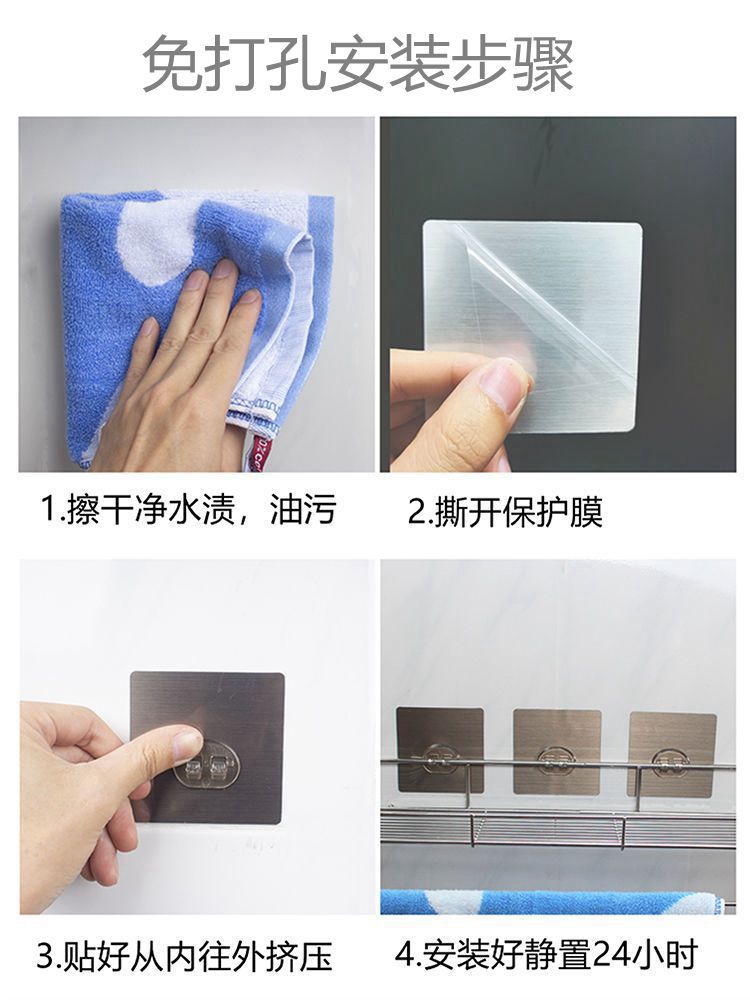 免打孔安装步骤

1.擦干净水渍，油污

2.撕开保护膜

3.贴好从内往外挤压

4.安装好静置24小时