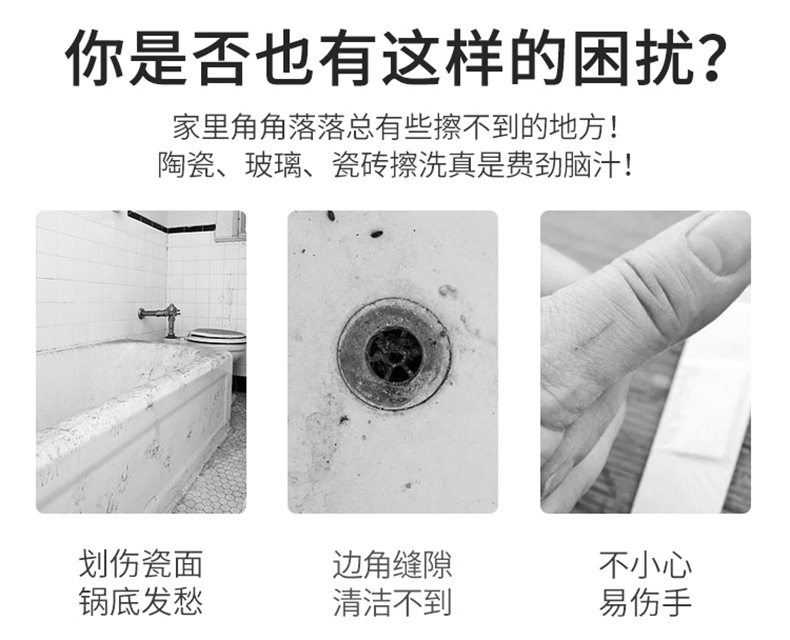 你是否也有这样的困扰？

家里角角落落总有些擦不到的地方！
陶瓷、玻璃、瓷砖擦洗真是费劲脑汁！

划伤瓷面
锅底发愁

边角缝隙
清洁不到

不小心
易伤手