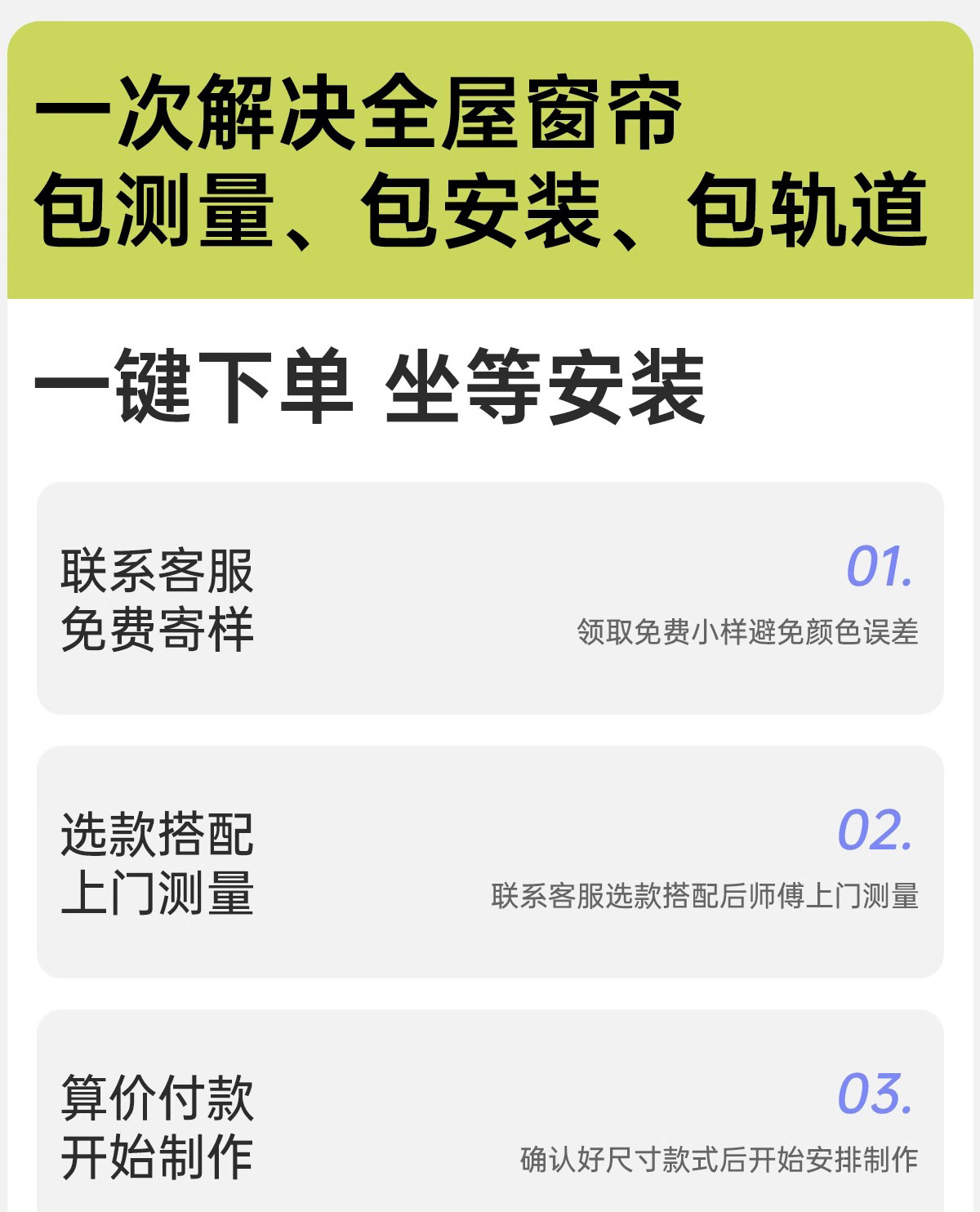 一次解决全屋窗帘
包测量、包安装、包轨道

一键下单 坐等安装

联系客服
免费寄样

01.
领取免费小样避免颜色误差

选款搭配
上门测量

02.
联系客服选款搭配后师傅上门测量

算价付款
开始制作

03.
确认好尺寸款式后开始安排制作