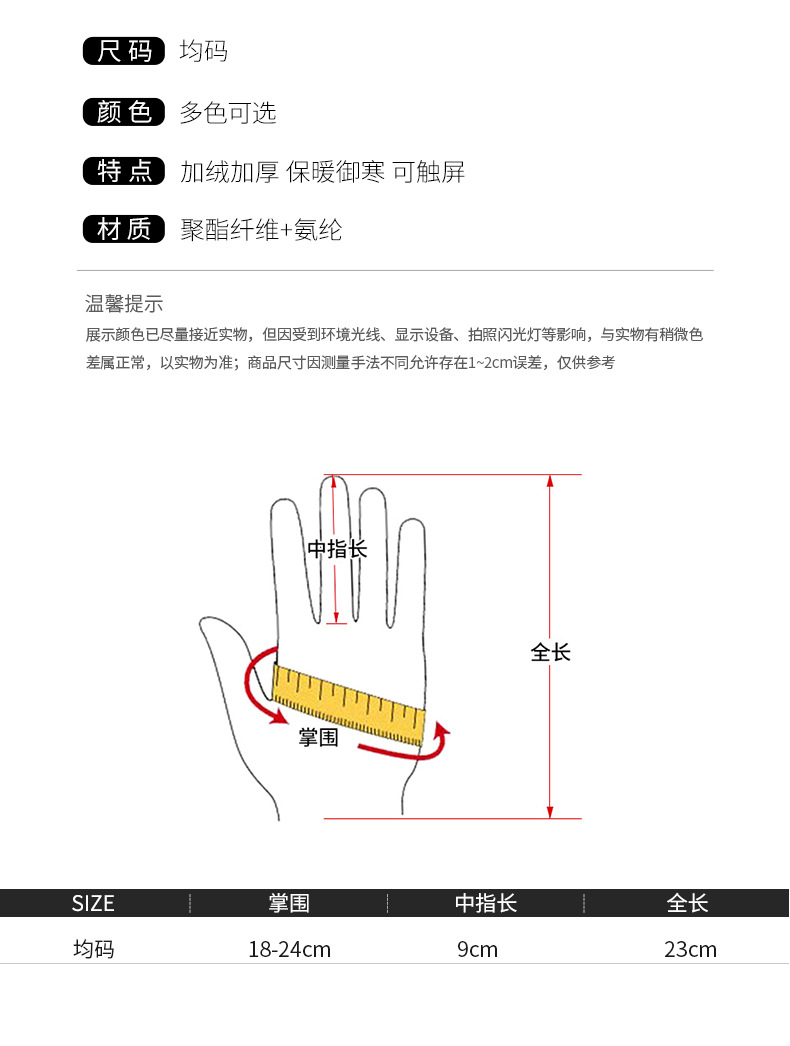 尺码 均码

颜色 多色可选

特点 加绒加厚 保暖御寒 可触屏

材质 聚酯纤维+氨纶

温馨提示

展示颜色已尽量接近实物，但因受到环境光线、显示设备、拍照闪光灯等影响，与实物有稍微色差属正常，以实物为准；商品尺寸因测量手法不同允许存在1~2cm误差，仅供参考

中指长

全长

掌围

| SIZE | 掌围 | 中指长 | 全长 |
|---|---|---|---|
| 均码 | 18-24cm | 9cm | 23cm |