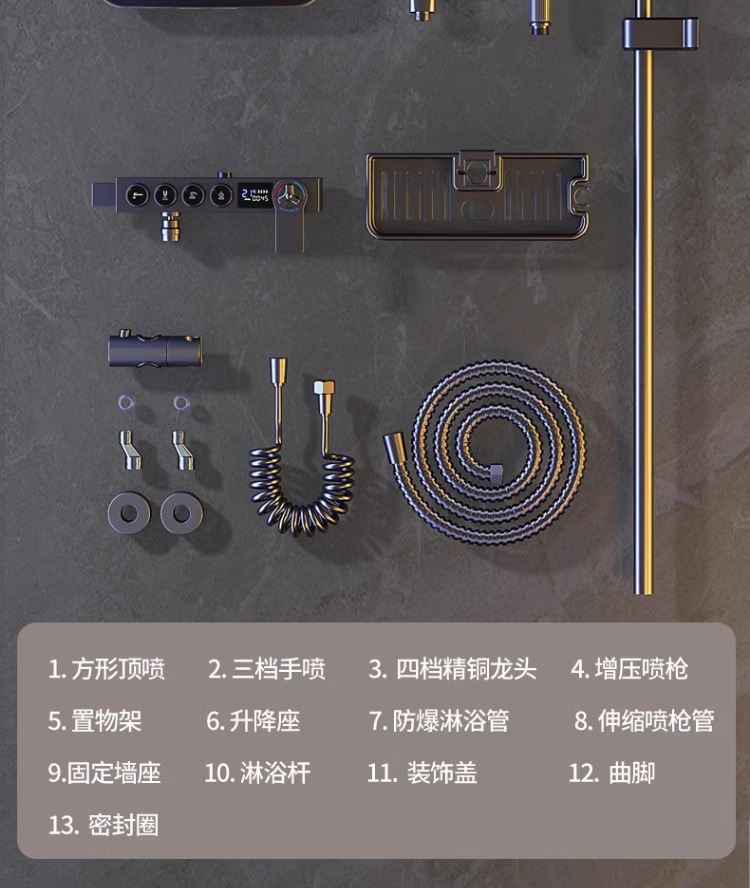 1. 方形顶喷　2. 三档手喷　3. 四档精铜龙头　4. 增压喷枪

5. 置物架　6. 升降座　7. 防爆淋浴管　8. 伸缩喷枪管

9.固定墙座　10. 淋浴杆　11. 装饰盖　12. 曲脚

13. 密封圈