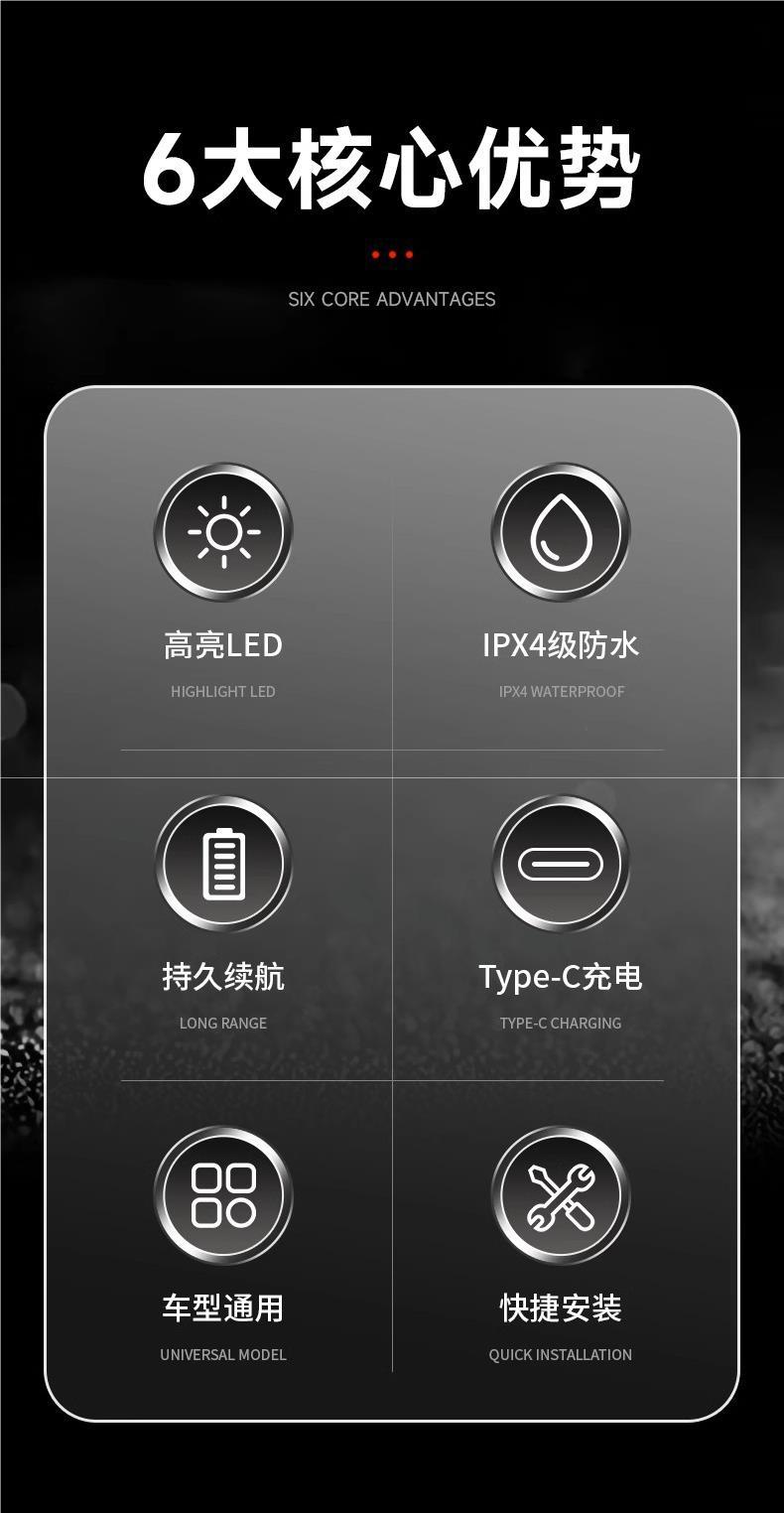 6大核心优势

SIX CORE ADVANTAGES

高亮LED

HIGHLIGHT LED

IPX4级防水

IPX4 WATERPROOF

持久续航

LONG RANGE

Type-C充电

TYPE-C CHARGING

车型通用

UNIVERSAL MODEL

快捷安装

QUICK INSTALLATION