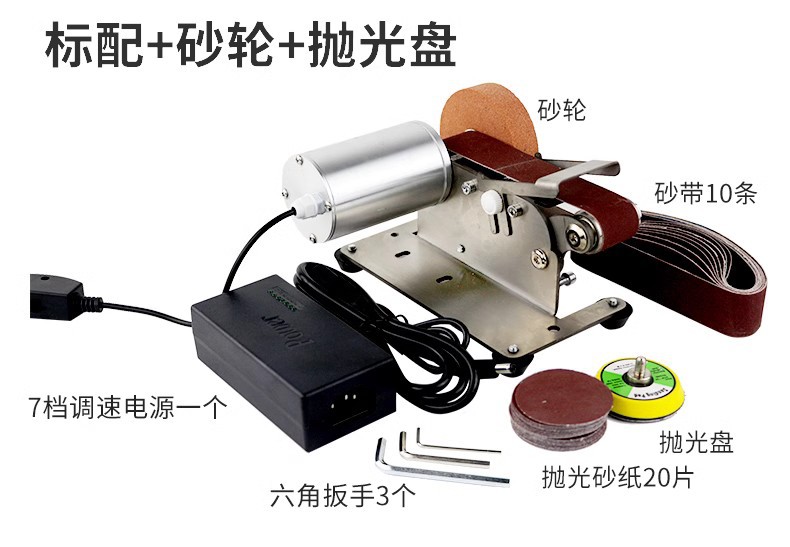 标配+砂轮+抛光盘

砂轮

砂带10条

7档调速电源一个

抛光盘

抛光砂纸20片

六角扳手3个