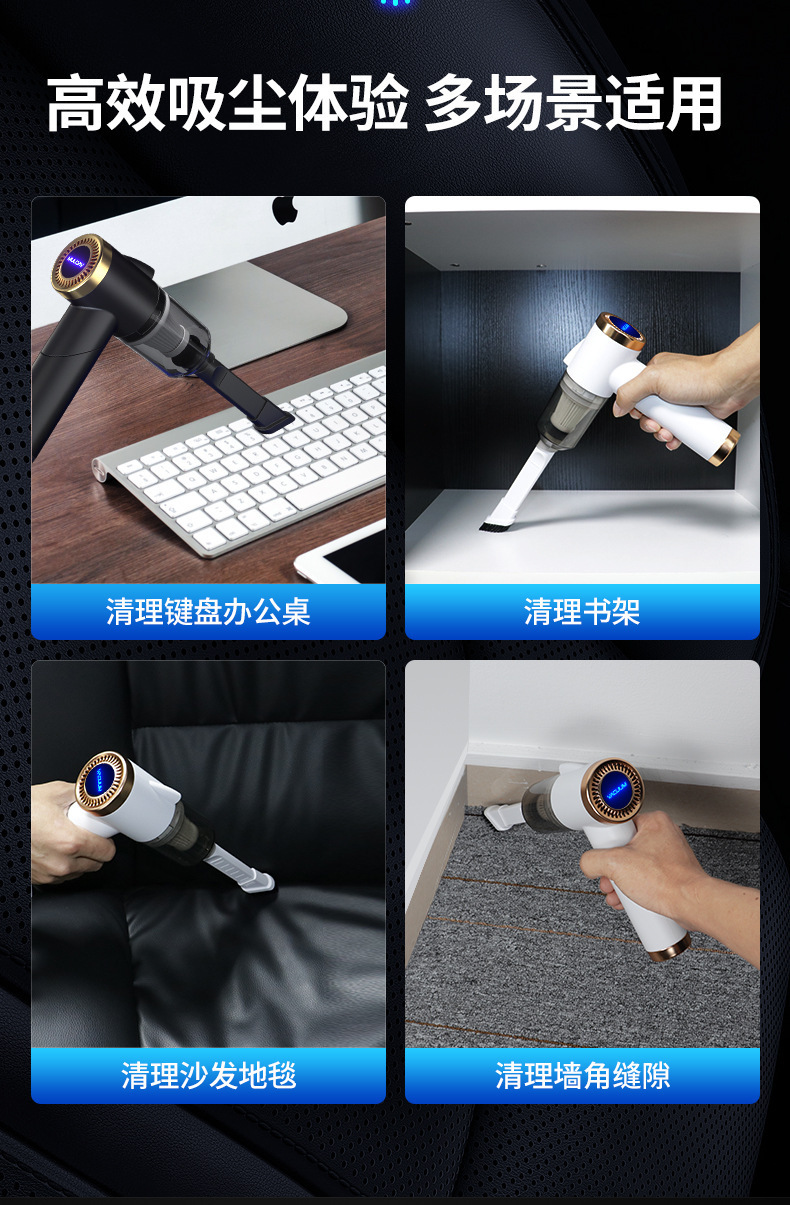 高效吸尘体验 多场景适用

清理键盘办公桌

清理书架

清理沙发地毯

清理墙角缝隙