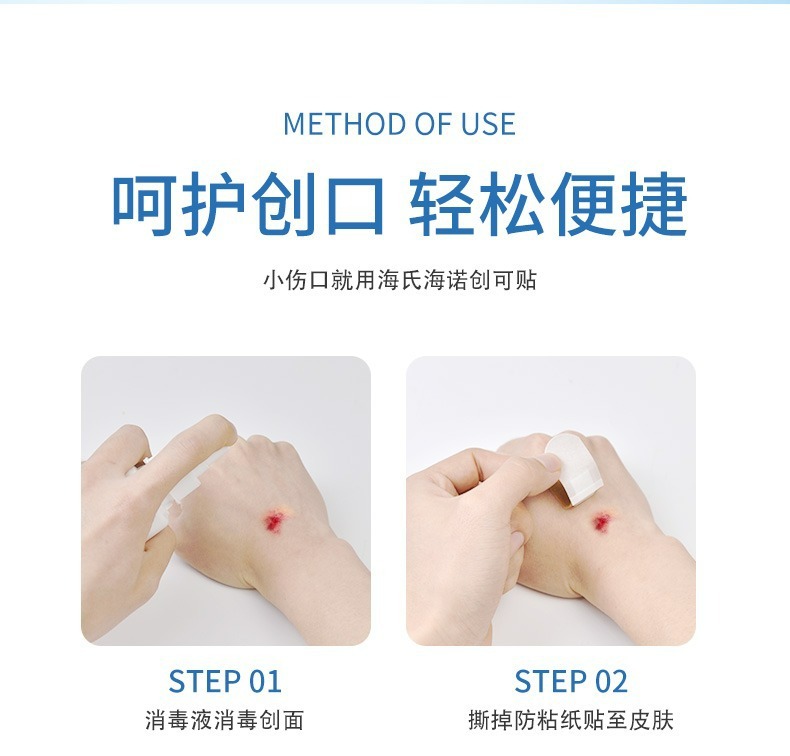 METHOD OF USE

呵护创口 轻松便捷

小伤口就用海氏海诺创可贴

STEP 01
消毒液消毒创面

STEP 02
撕掉防粘纸贴至皮肤