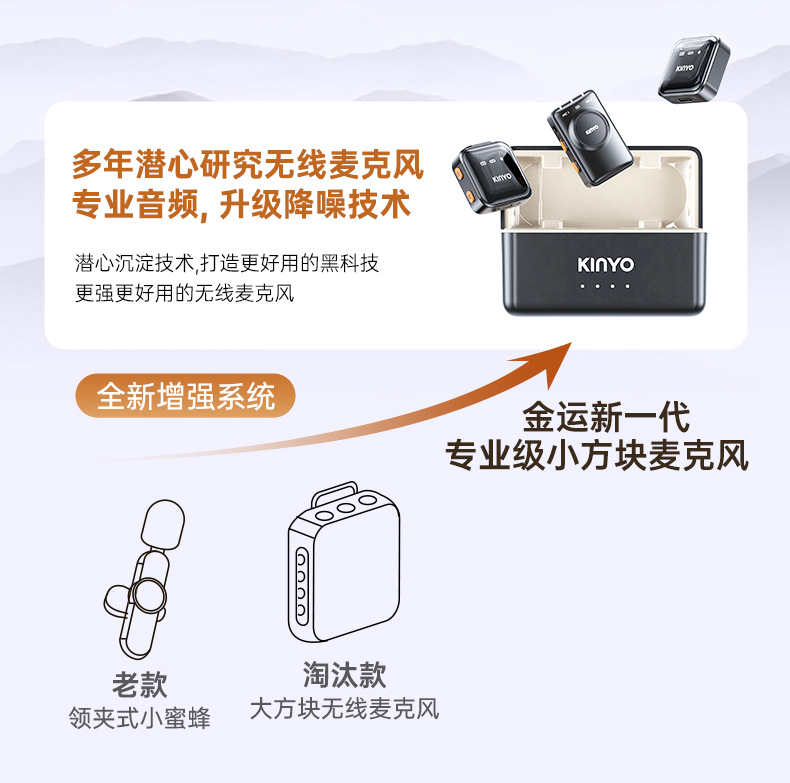 多年潜心研究无线麦克风
专业音频, 升级降噪技术

潜心沉淀技术,打造更好用的黑科技
更强更好用的无线麦克风

KINYO

KINYO

KINYO

KINYO

全新增强系统

金运新一代
专业级小方块麦克风

老款
领夹式小蜜蜂

淘汰款
大方块无线麦克风