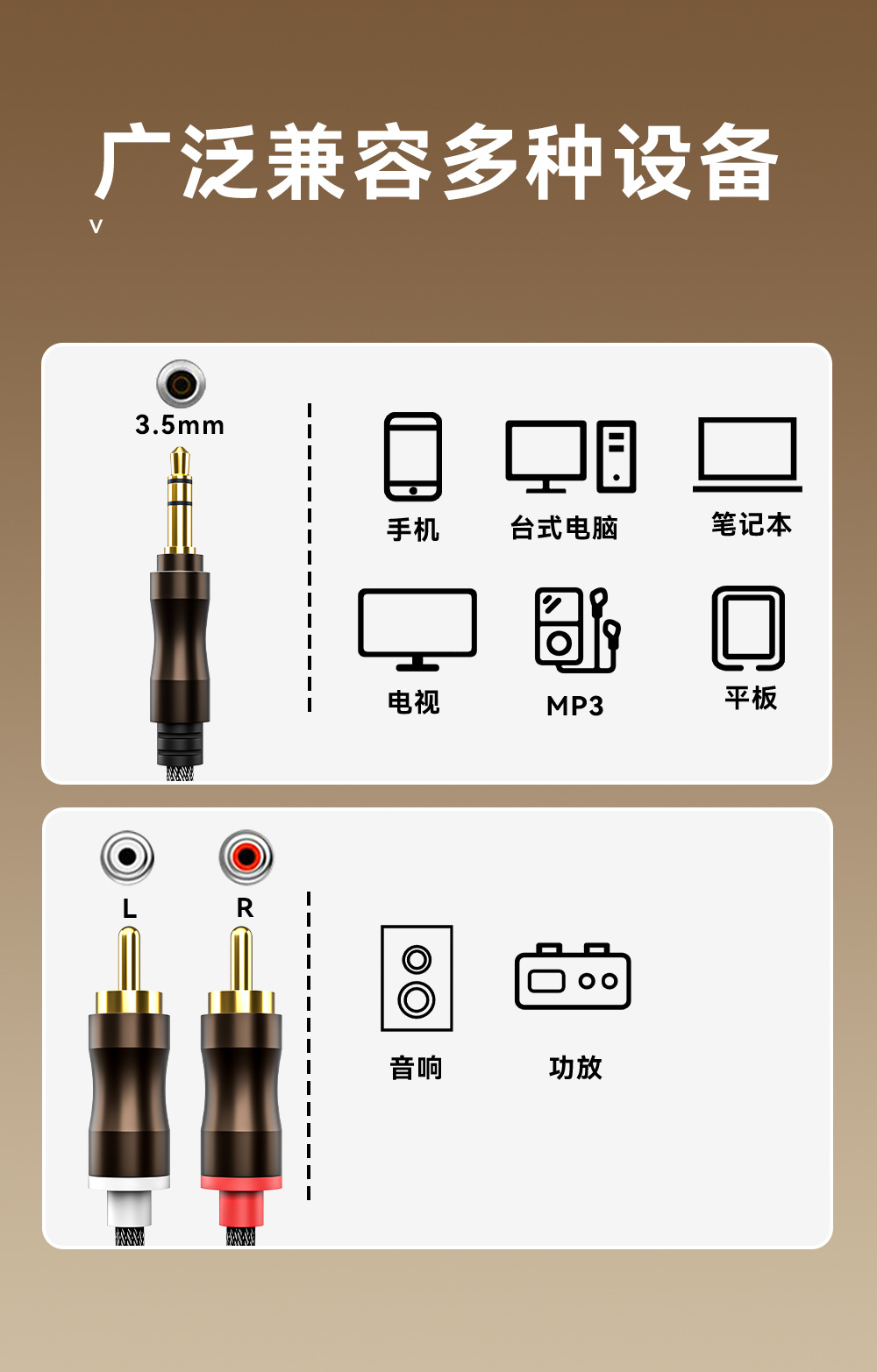 广泛兼容多种设备

v

3.5mm

手机

台式电脑

笔记本

电视

MP3

平板

L

R

音响

功放