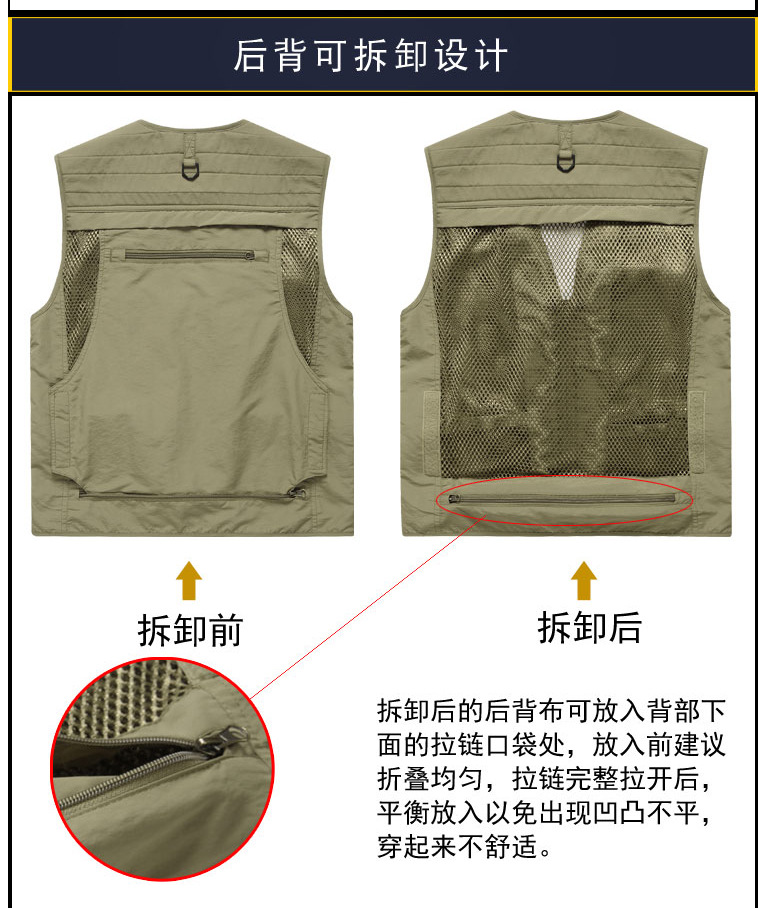 后背可拆卸设计

拆卸前

拆卸后

拆卸后的后背布可放入背部下面的拉链口袋处，放入前建议折叠均匀，拉链完整拉开后，平衡放入以免出现凹凸不平，穿起来不舒适。