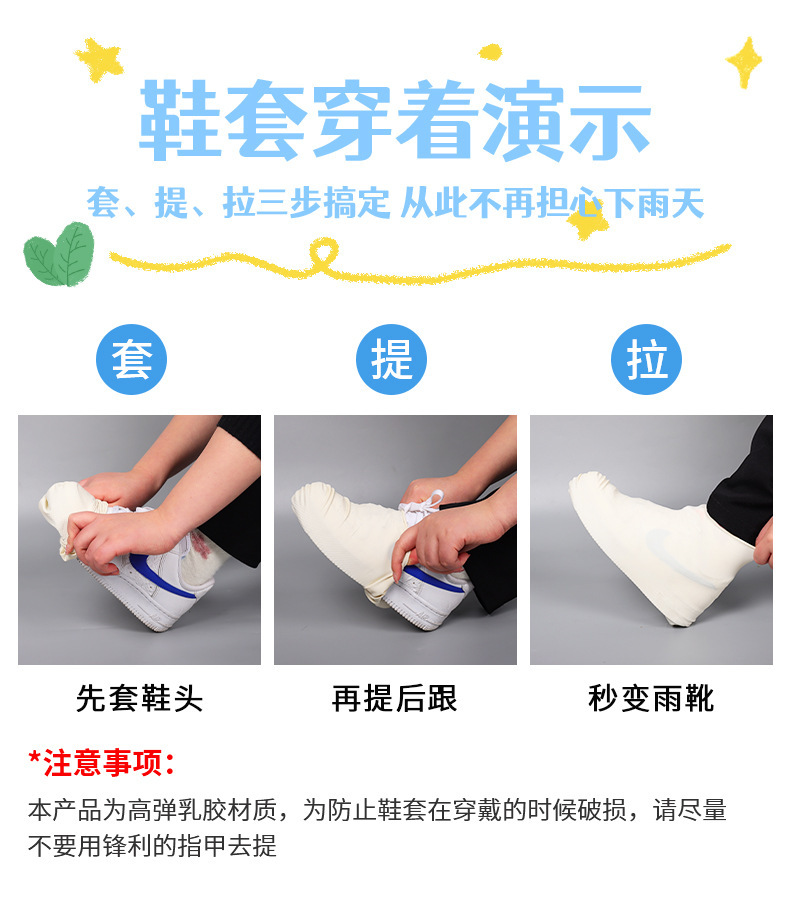 鞋套穿着演示

套、提、拉三步搞定 从此不再担心下雨天

套

提

拉

先套鞋头

再提后跟

秒变雨靴

*注意事项：

本产品为高弹乳胶材质，为防止鞋套在穿戴的时候破损，请尽量不要用锋利的指甲去提