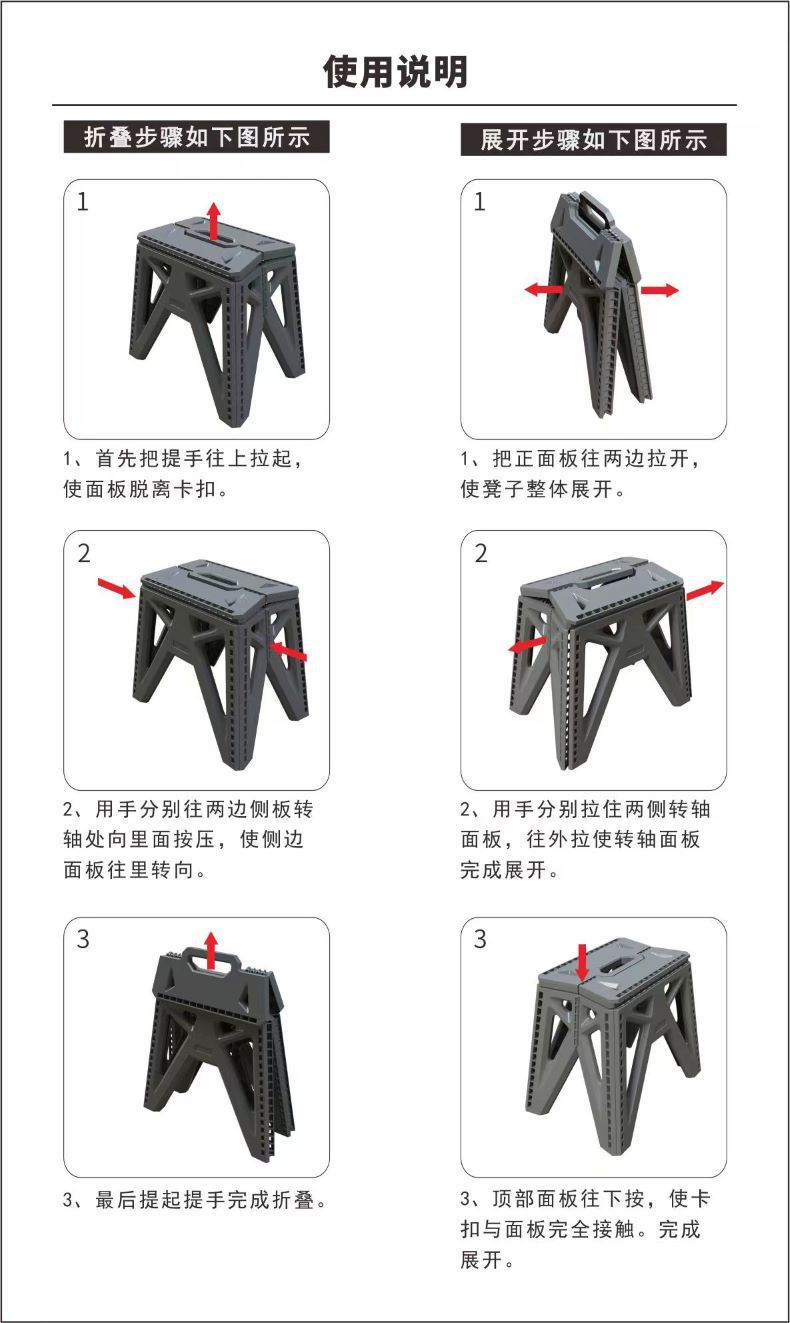 使用说明

折叠步骤如下图所示

1

1、首先把提手往上拉起，使面板脱离卡扣。

2

2、用手分别往两边侧板转轴处向里面按压，使侧边面板往里转向。

3

3、最后提起提手完成折叠。

展开步骤如下图所示

1

1、把正面板往两边拉开，使凳子整体展开。

2

2、用手分别拉住两侧转轴面板，往外拉使转轴面板完成展开。

3

3、顶部面板往下按，使卡扣与面板完全接触。完成展开。