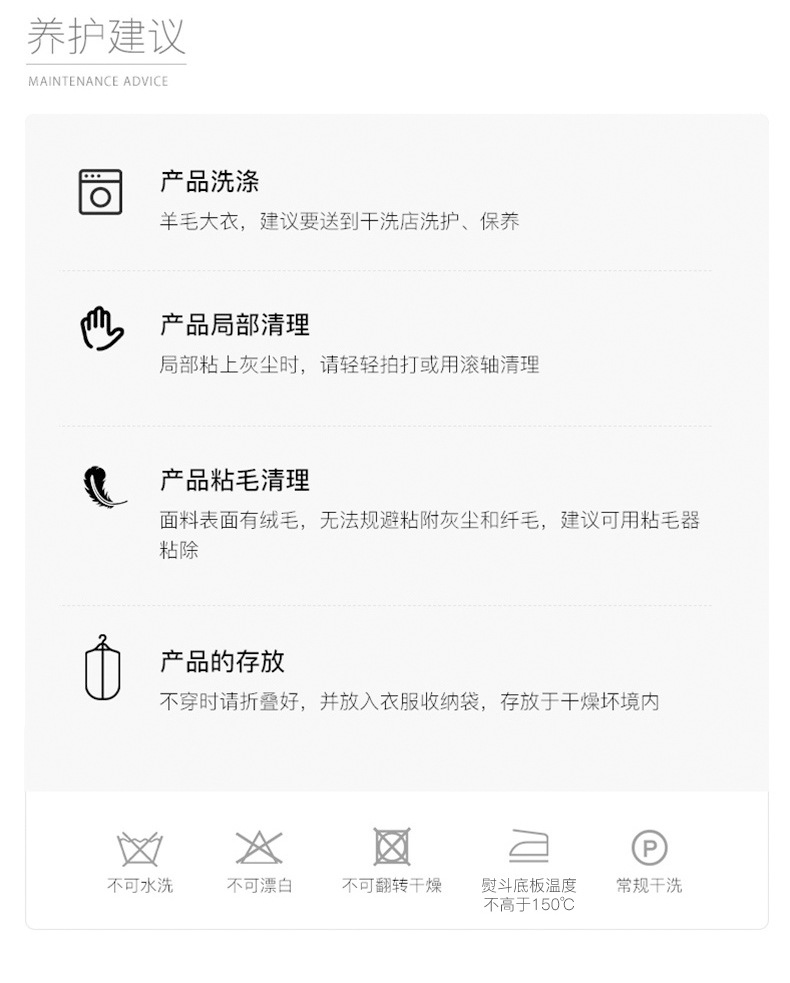 养护建议
MAINTENANCE ADVICE

产品洗涤
羊毛大衣，建议要送到干洗店洗护、保养

产品局部清理
局部粘上灰尘时，请轻轻拍打或用滚轴清理

产品粘毛清理
面料表面有绒毛，无法规避粘附灰尘和纤毛，建议可用粘毛器粘除

产品的存放
不穿时请折叠好，并放入衣服收纳袋，存放于干燥坏境内

不可水洗 不可漂白 不可翻转干燥 熨斗底板温度不高于150℃ 常规干洗