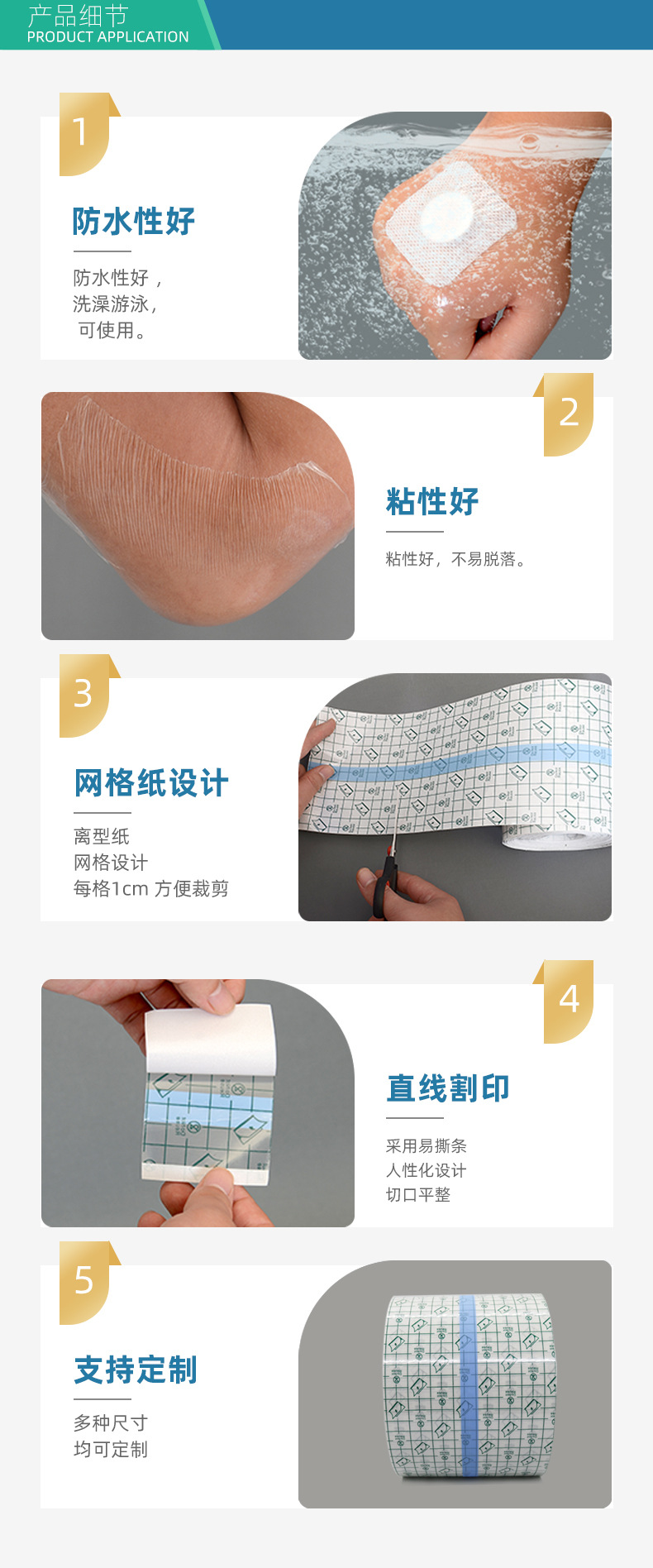 产品细节
PRODUCT APPLICATION

1

防水性好

防水性好，
洗澡游泳，
可使用。

2

粘性好

粘性好，不易脱落。

3

网格纸设计

离型纸
网格设计
每格1cm 方便裁剪

4

直线割印

采用易撕条
人性化设计
切口平整

5

支持定制

多种尺寸
均可定制